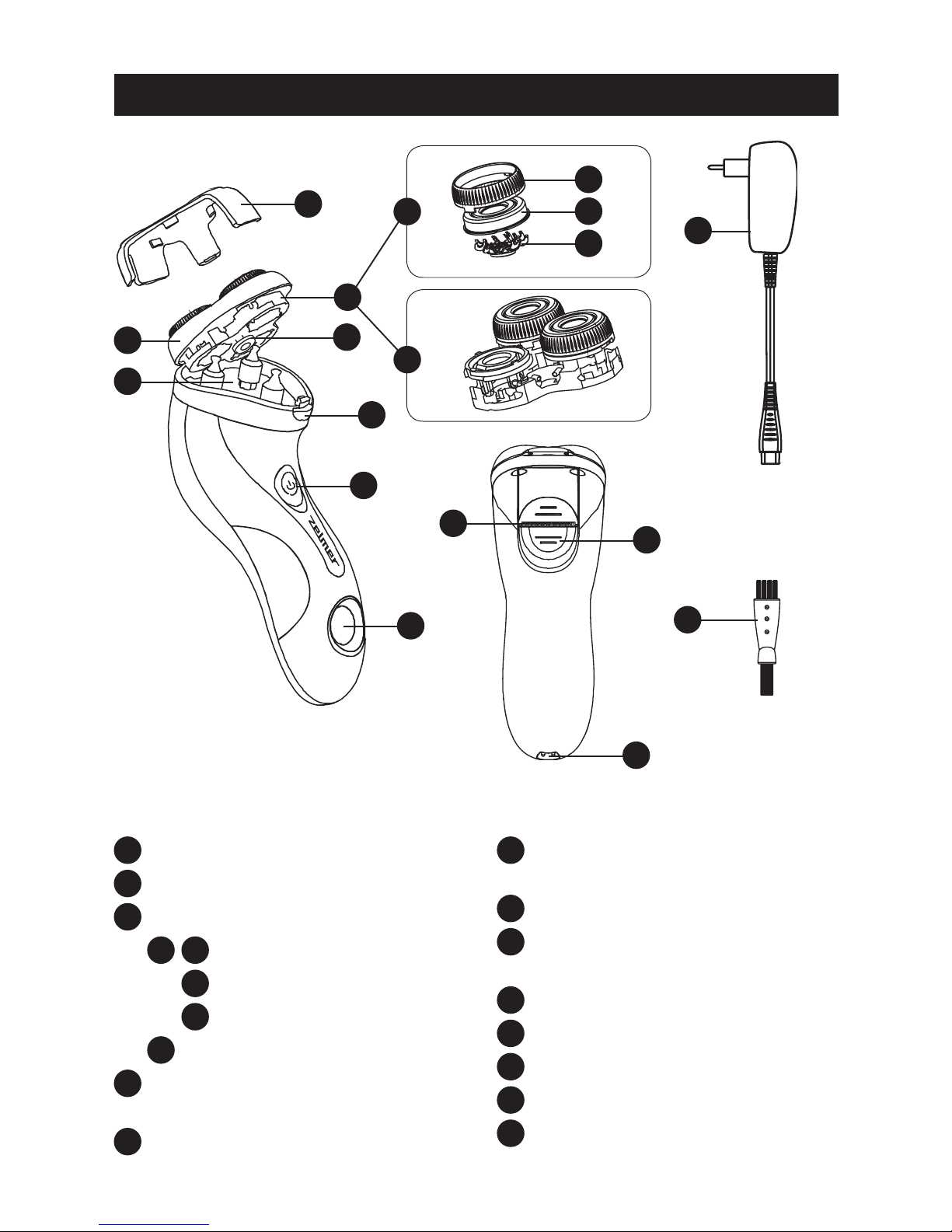 zelmer