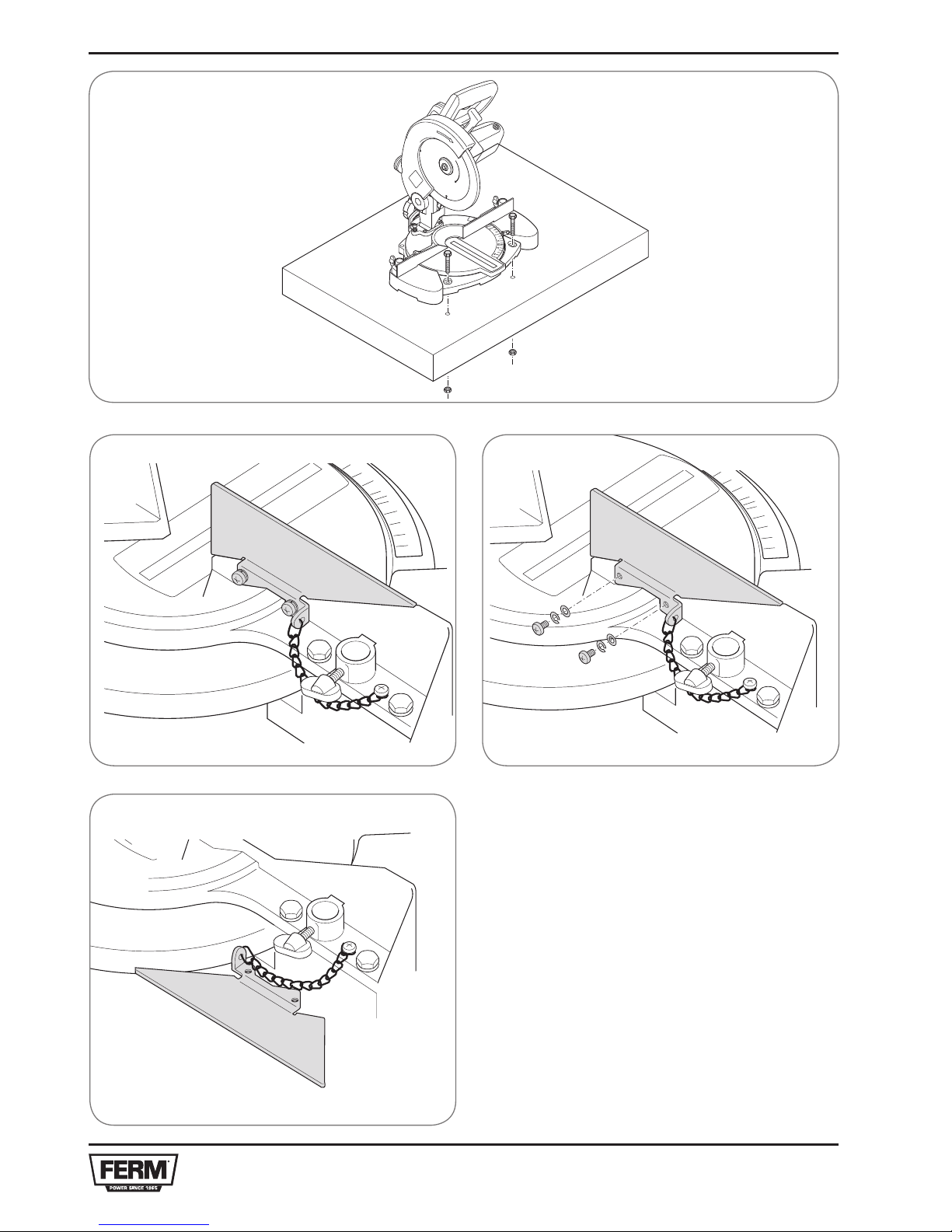 FERM
POWER SINCE 1965