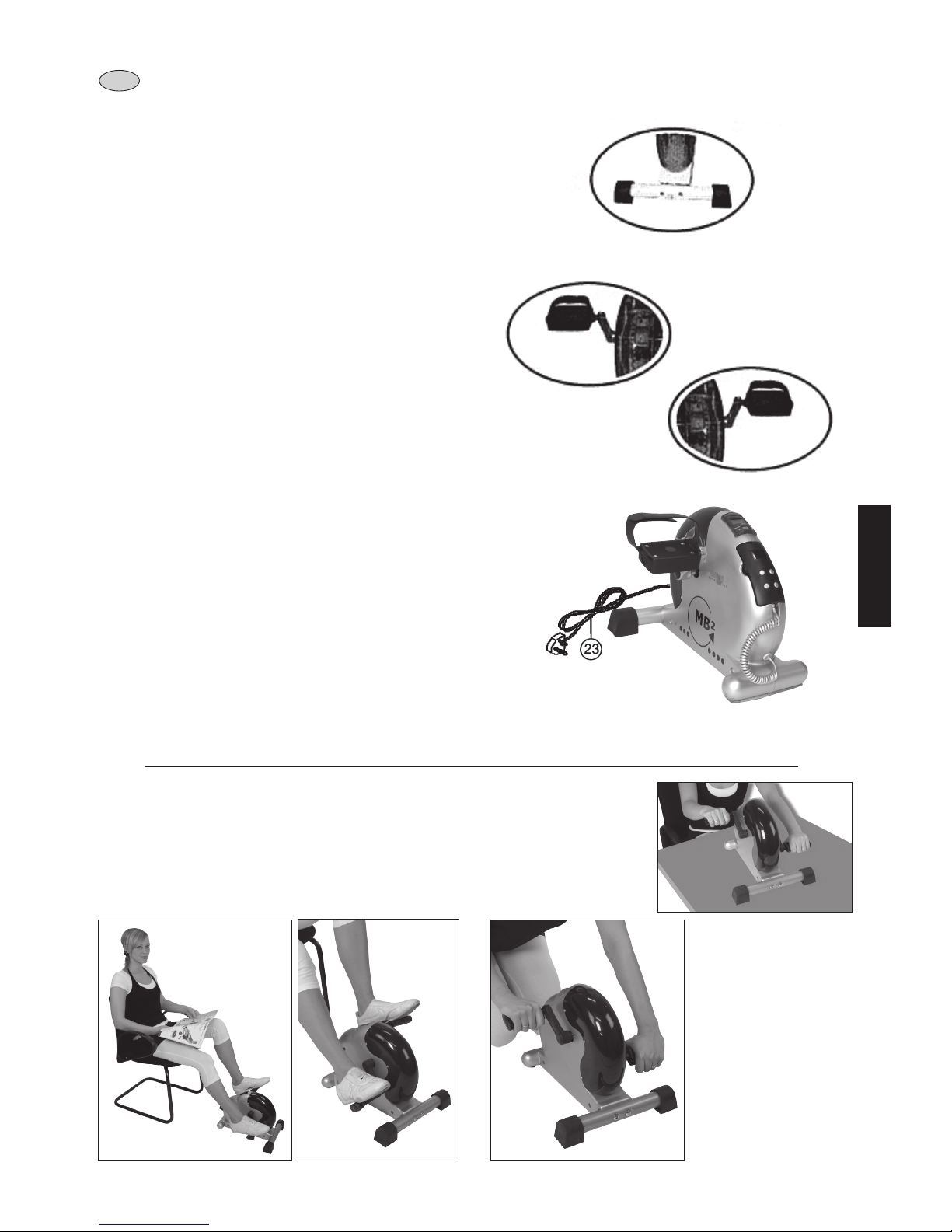 MB2

23