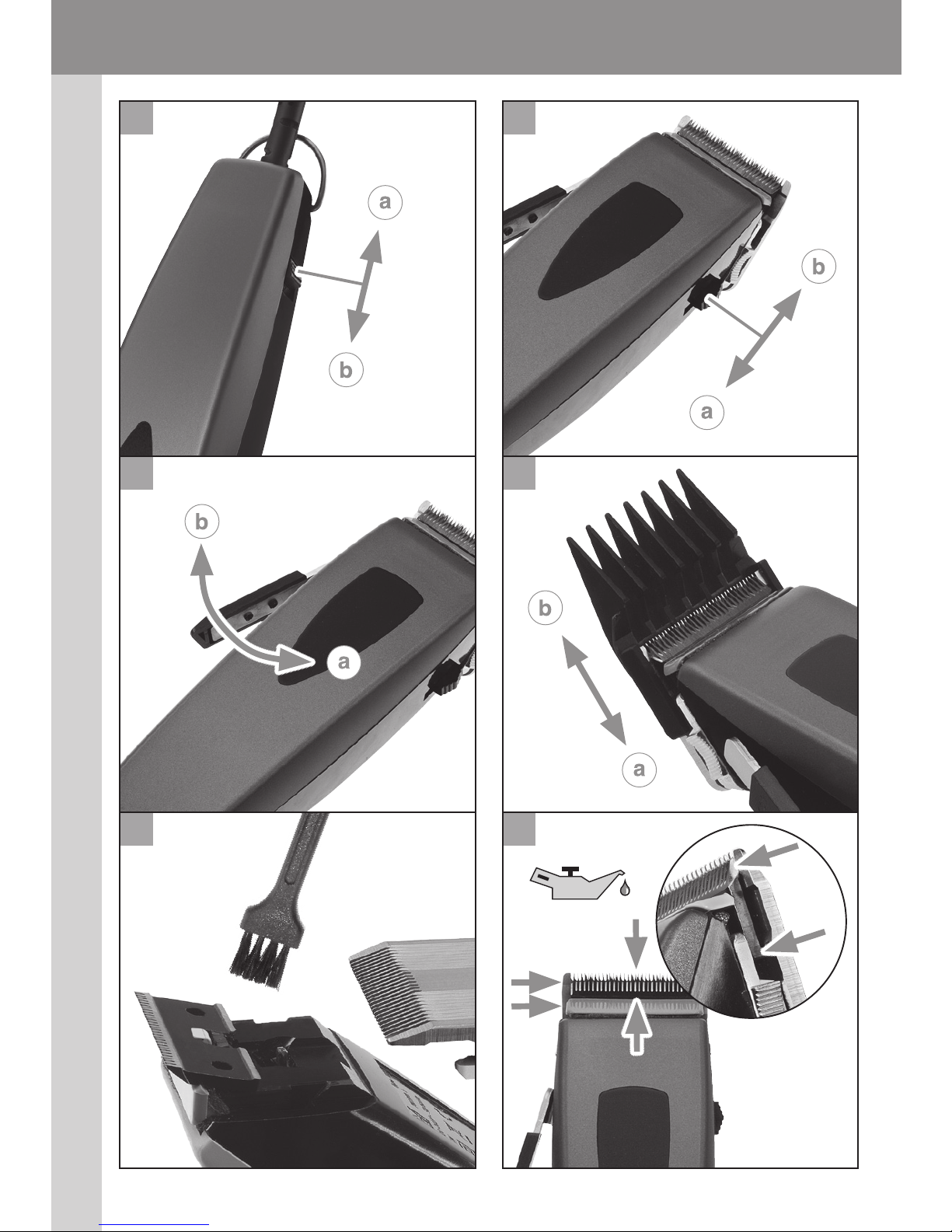 a

b

b

a

b

a

b

a