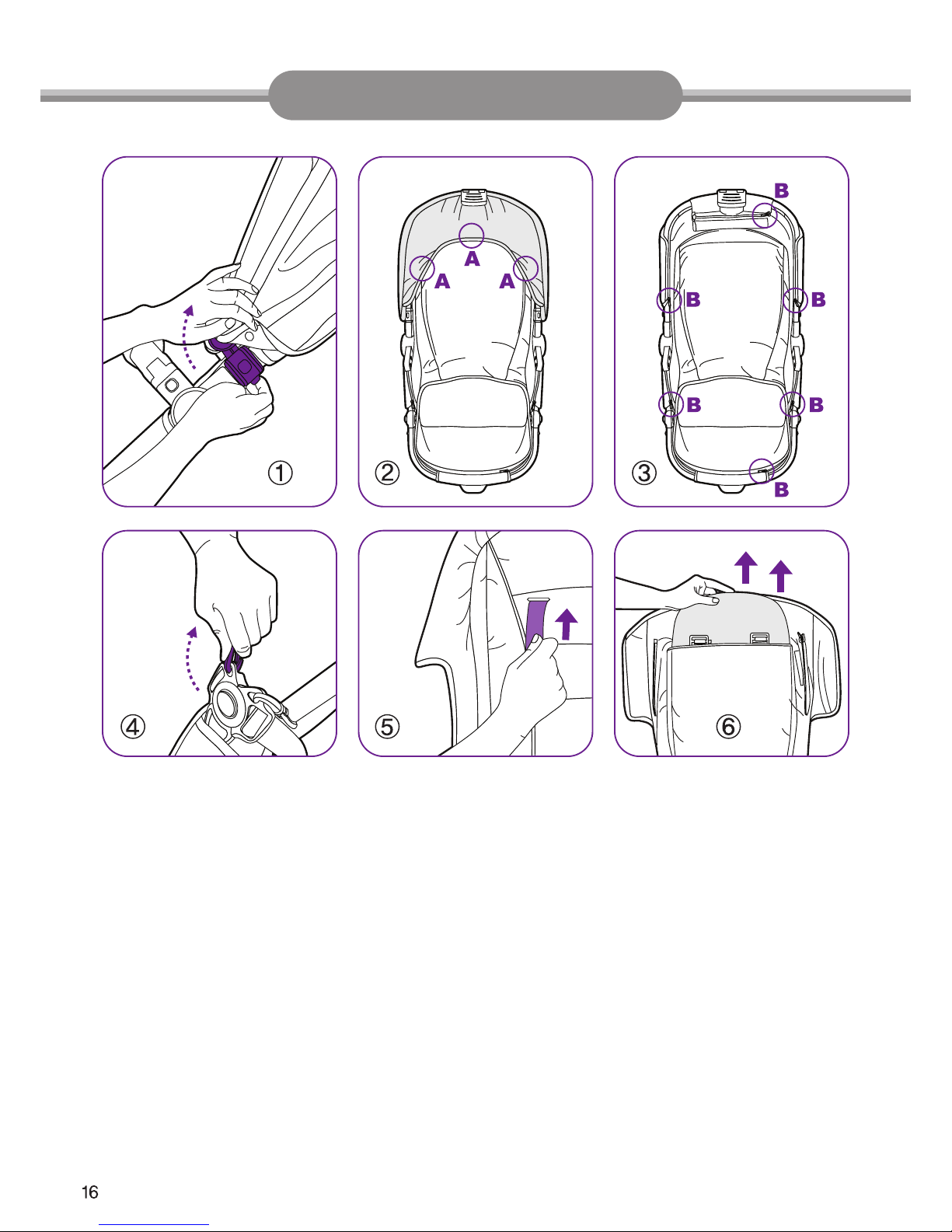 ①

A
A A
②

B
B B
B B
B
③

④

⑤

⑥

16