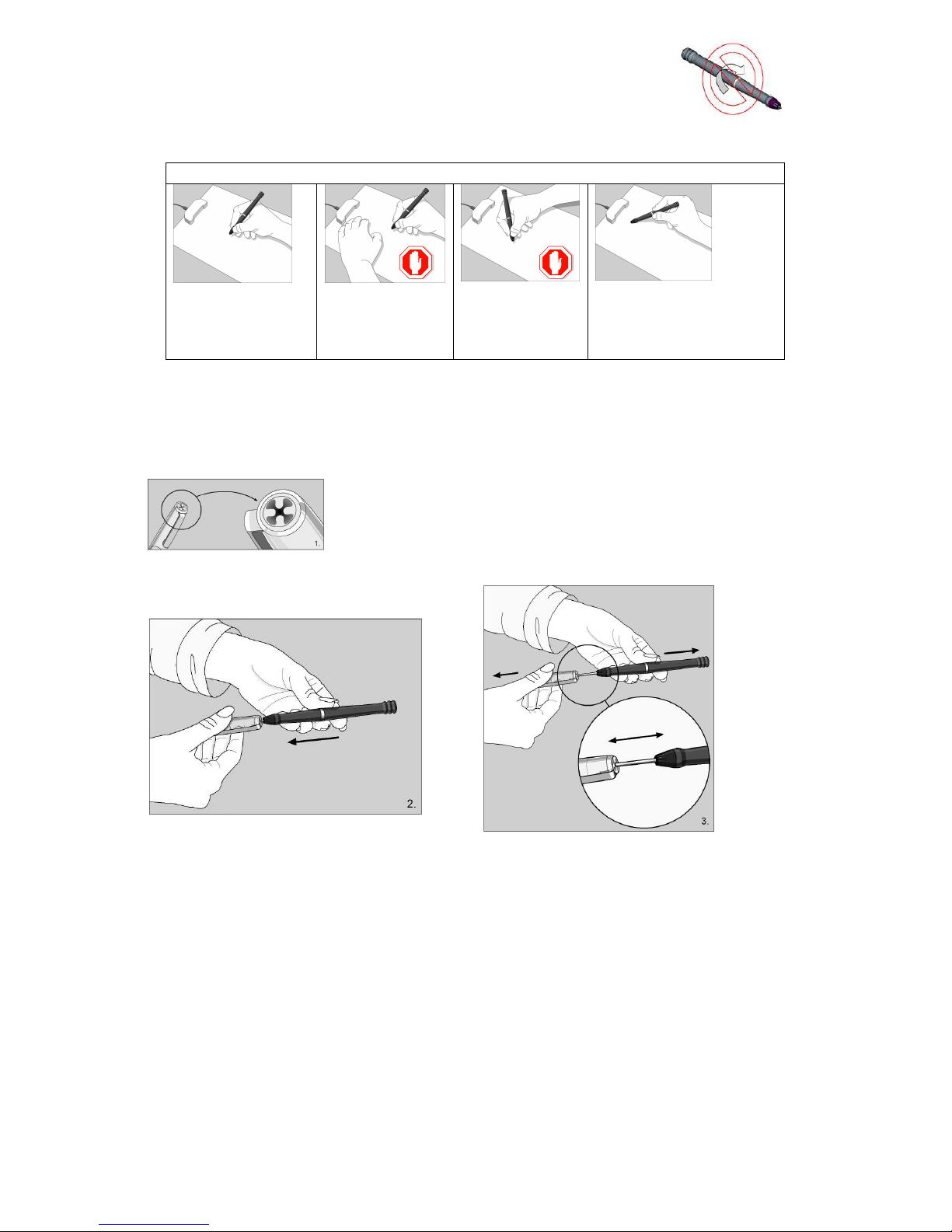 1.

2.

3.