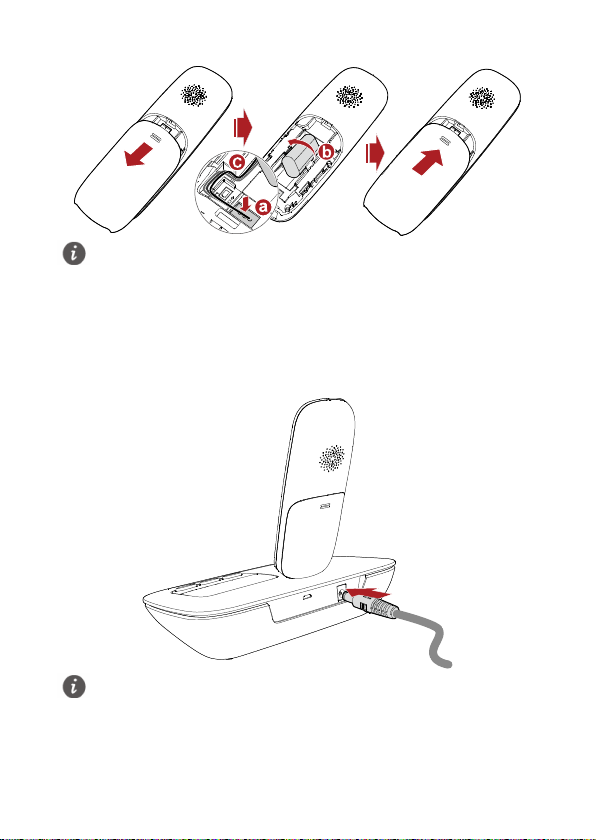 c
b
a