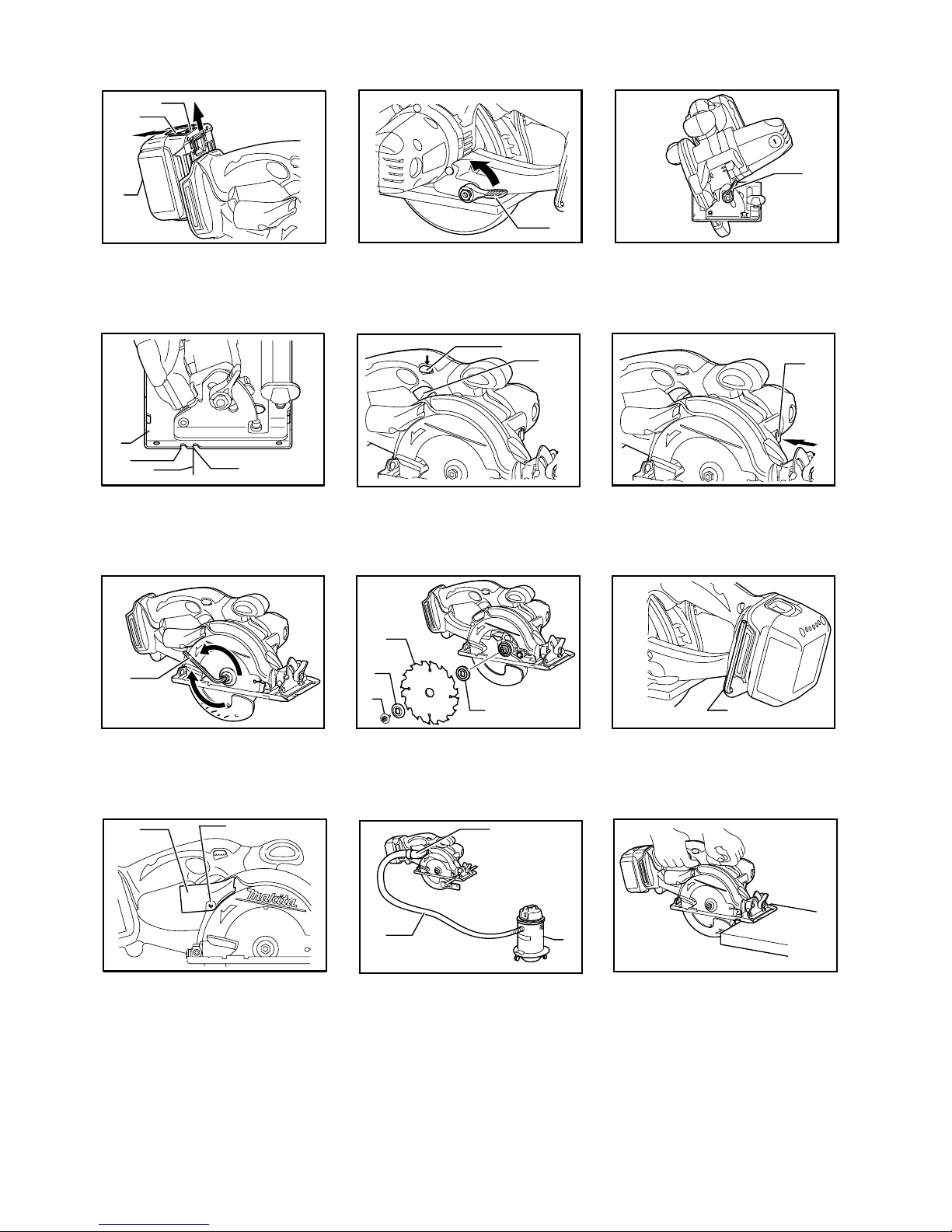 makita