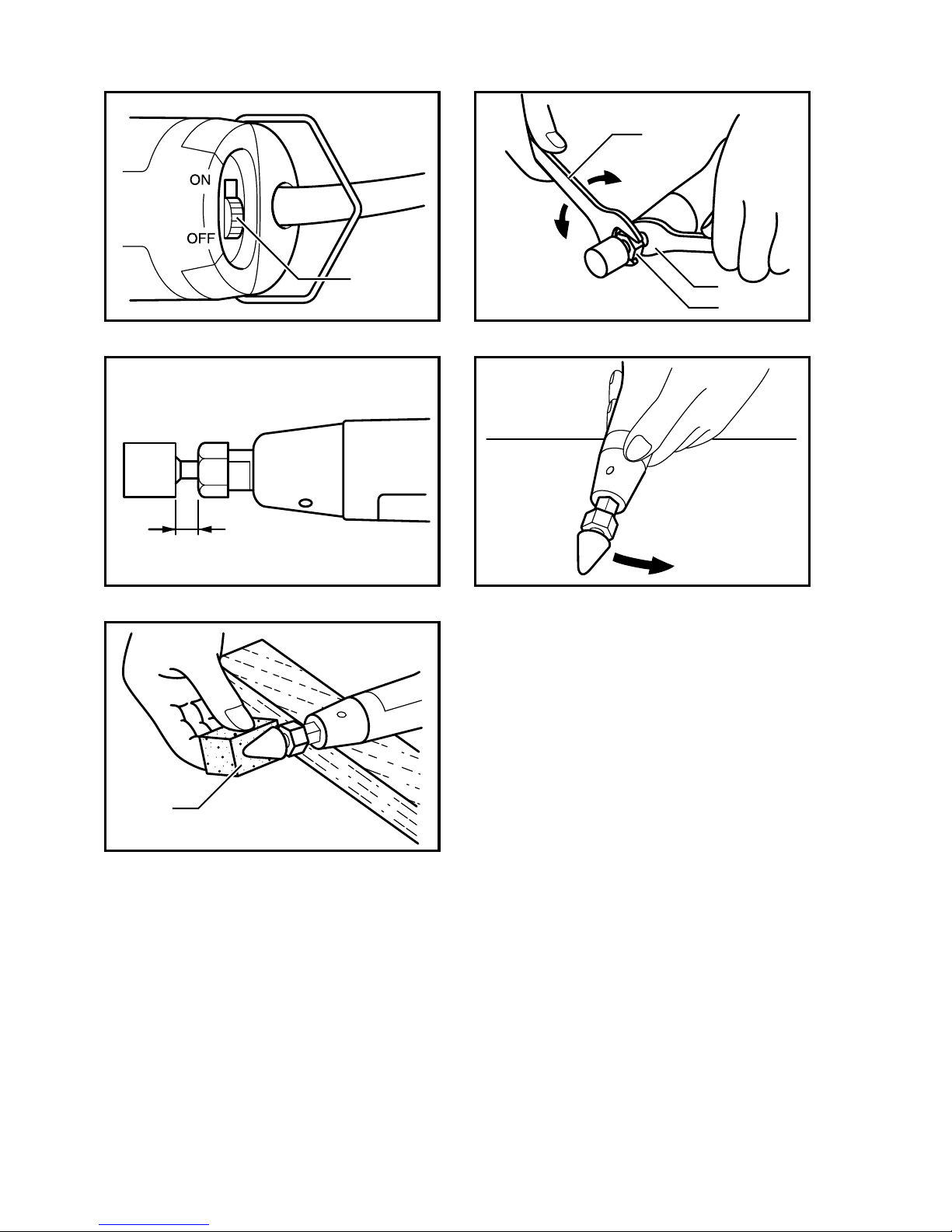 ON
OFF