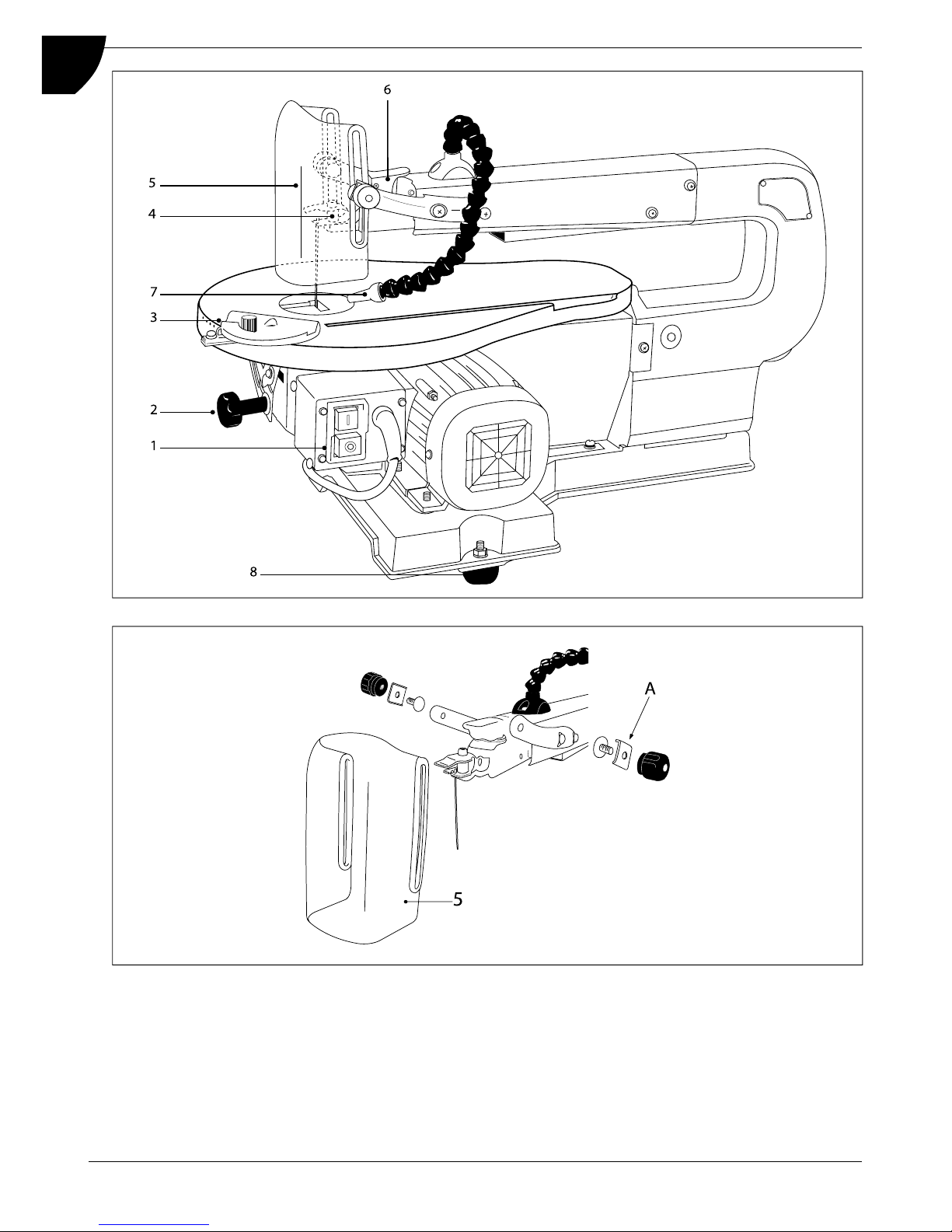 6
5
4
7
3
2
1
8

A
5