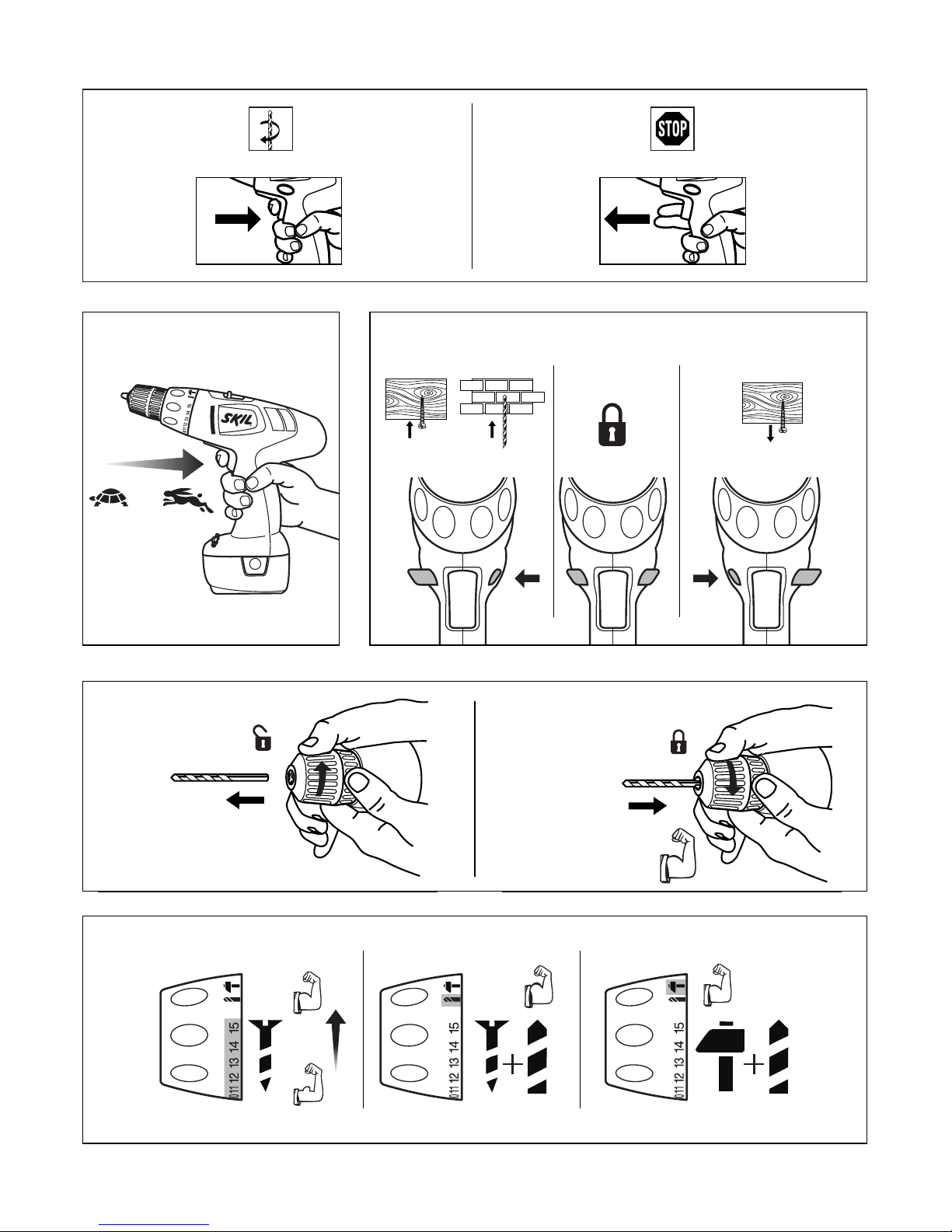 STOP

SKIL

011 12 13 14 15

011 12 13 14 15

011 12 13 14 15