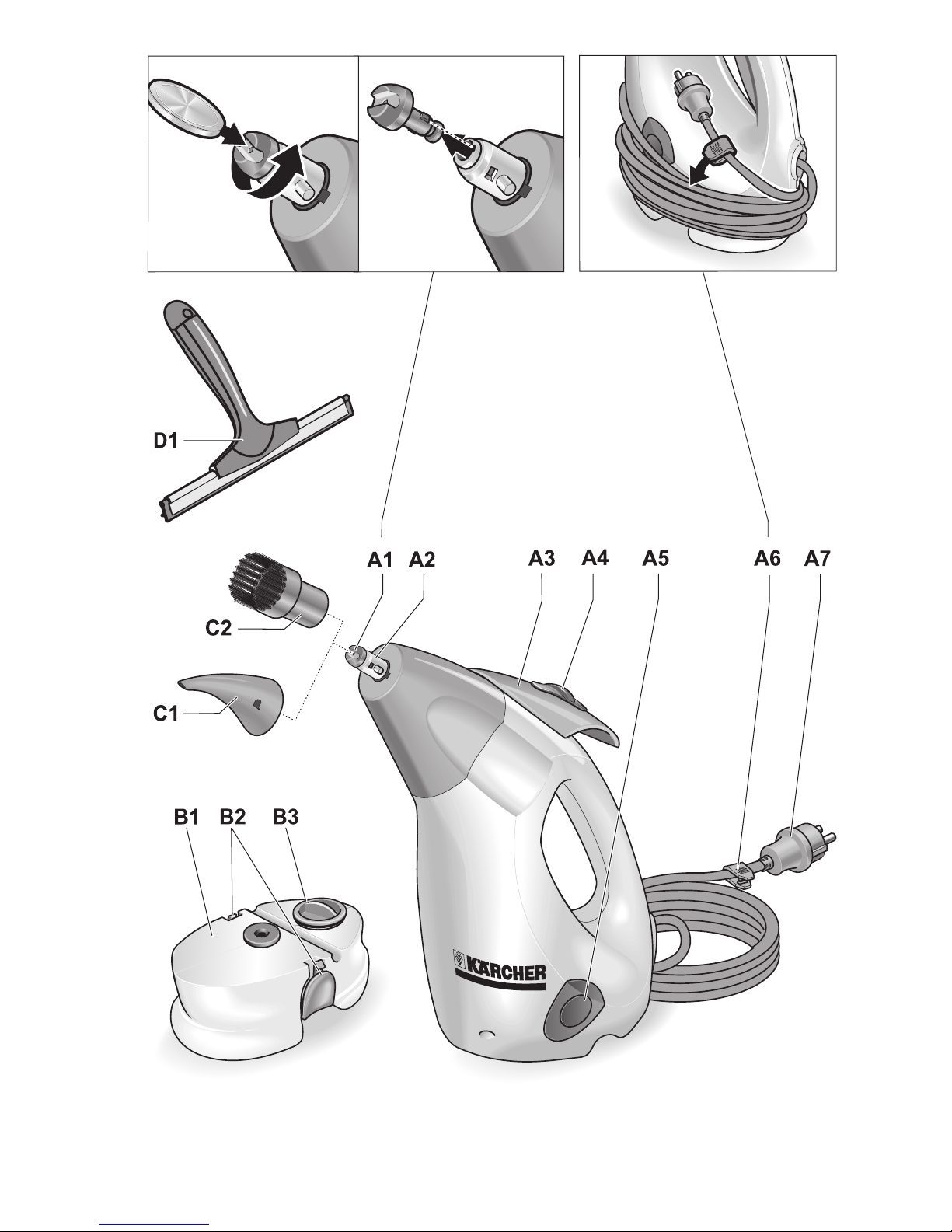 D1

A1 A2 A3 A4 A5 A6 A7

C2

C1

B1 B2 B3

KÄRCHER