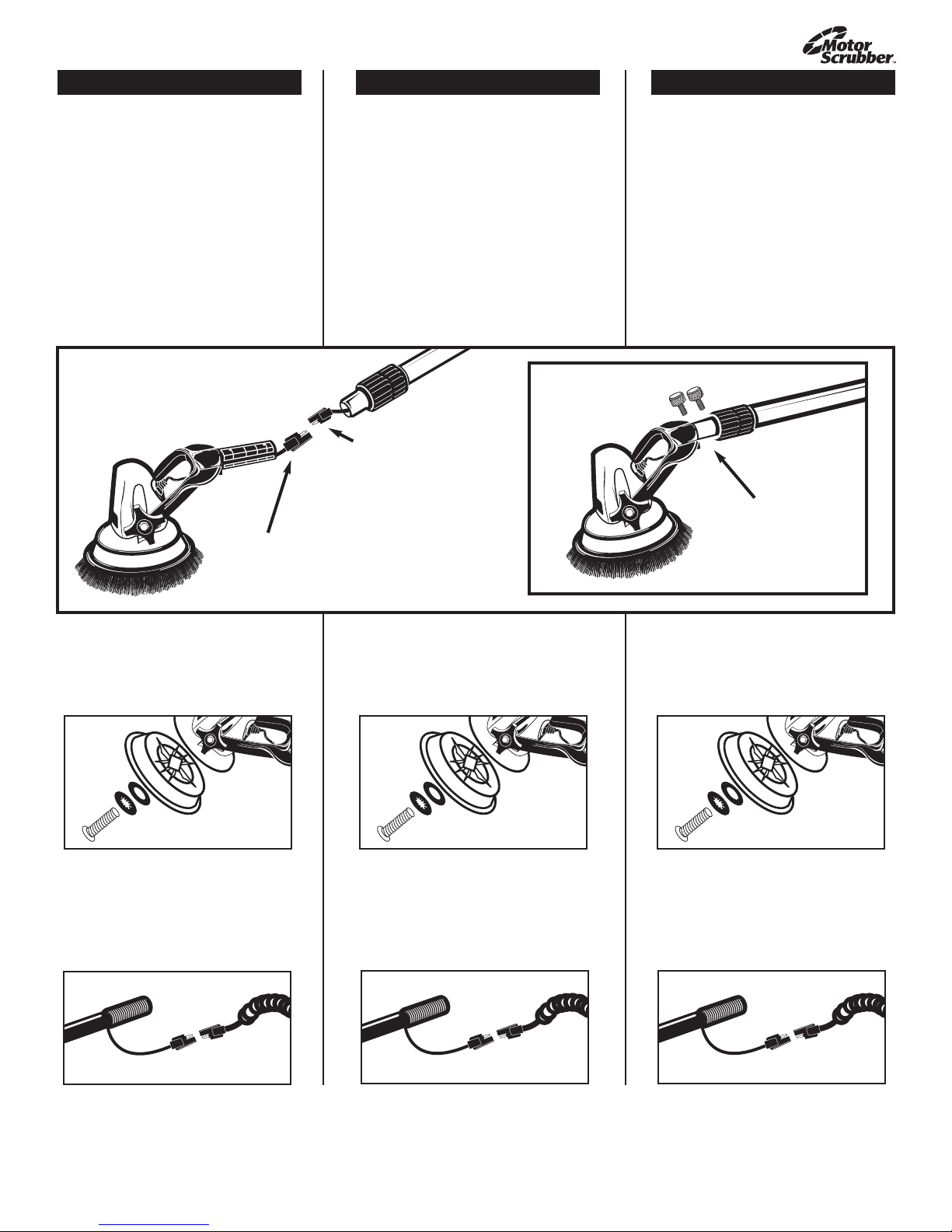 Motor Scrubber™