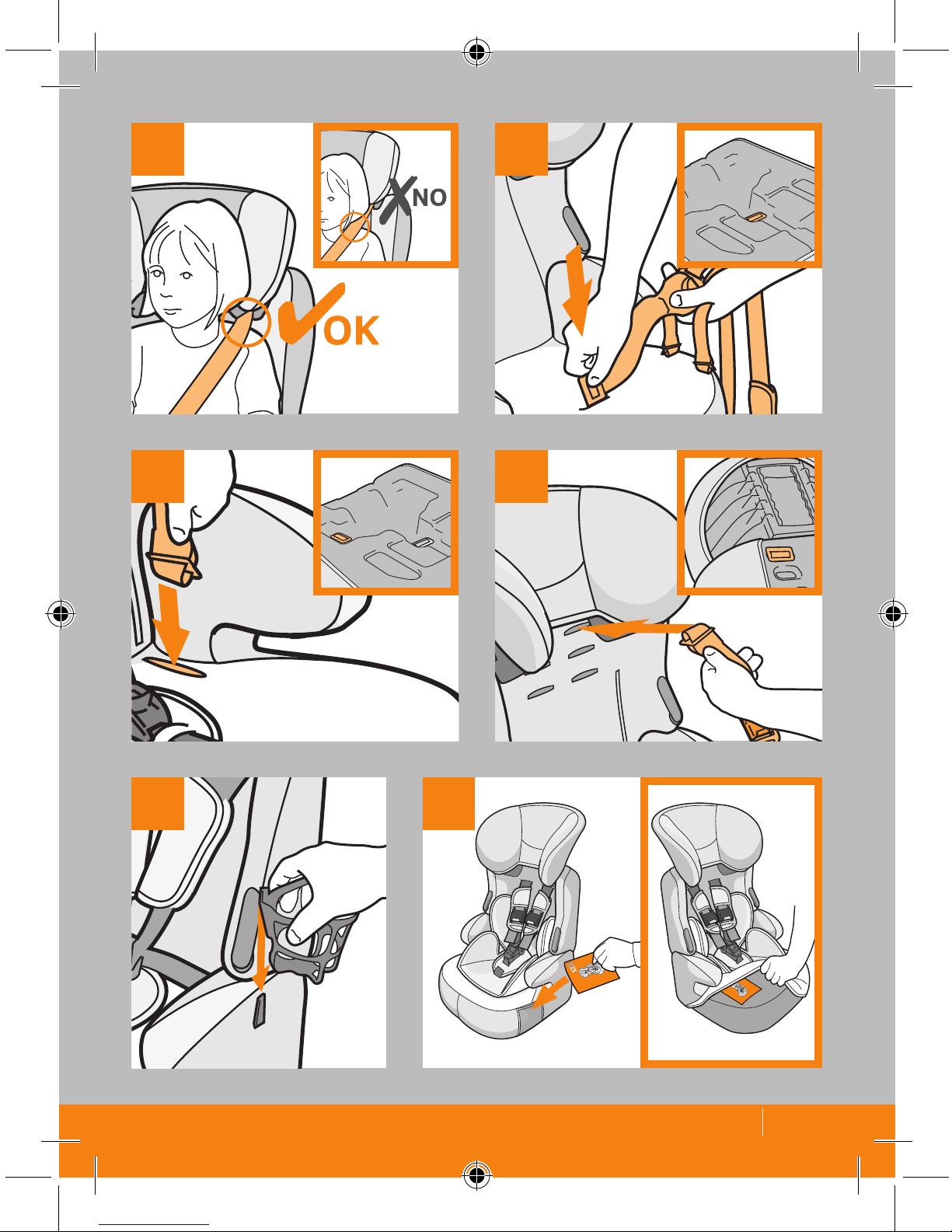 NO

OK