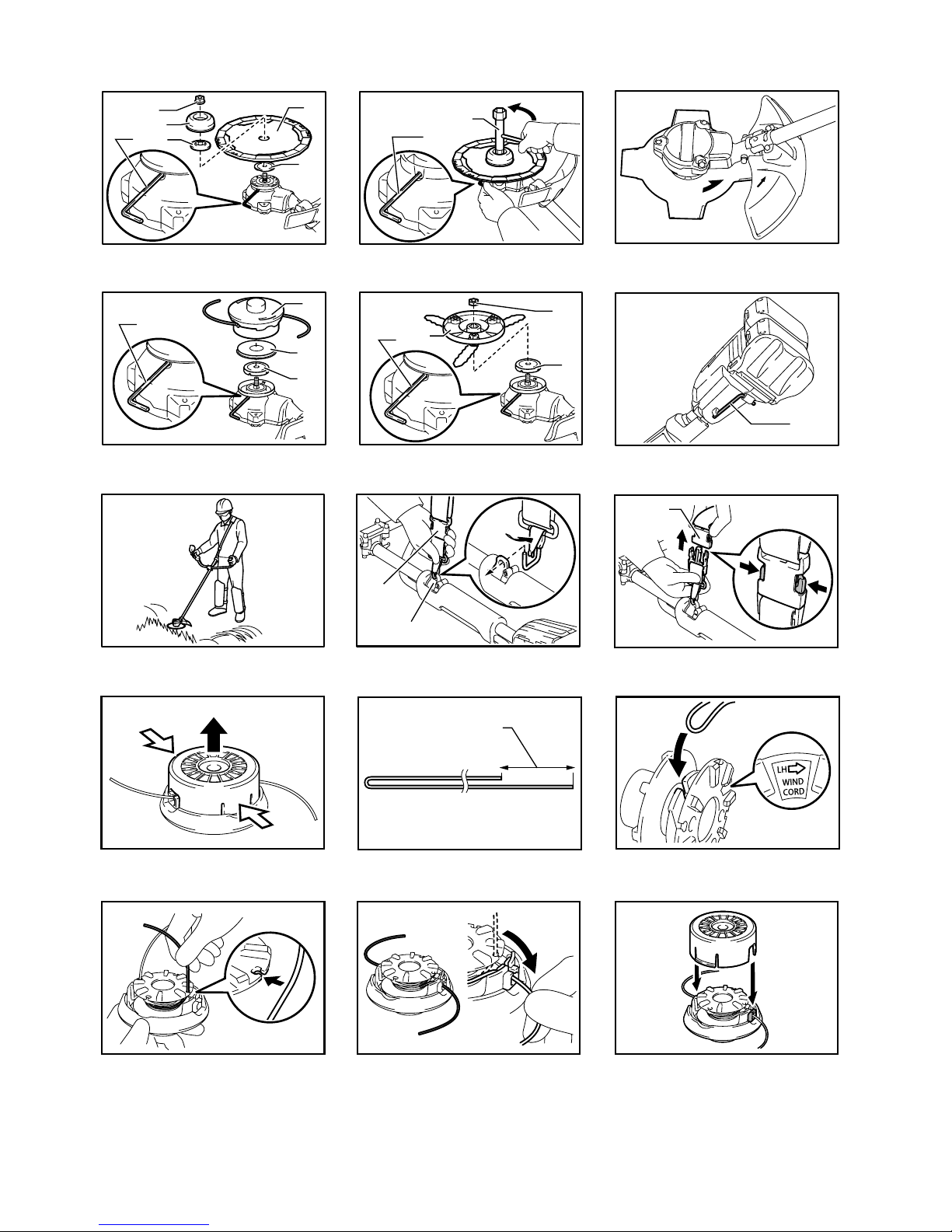 LH
WIND
CORD