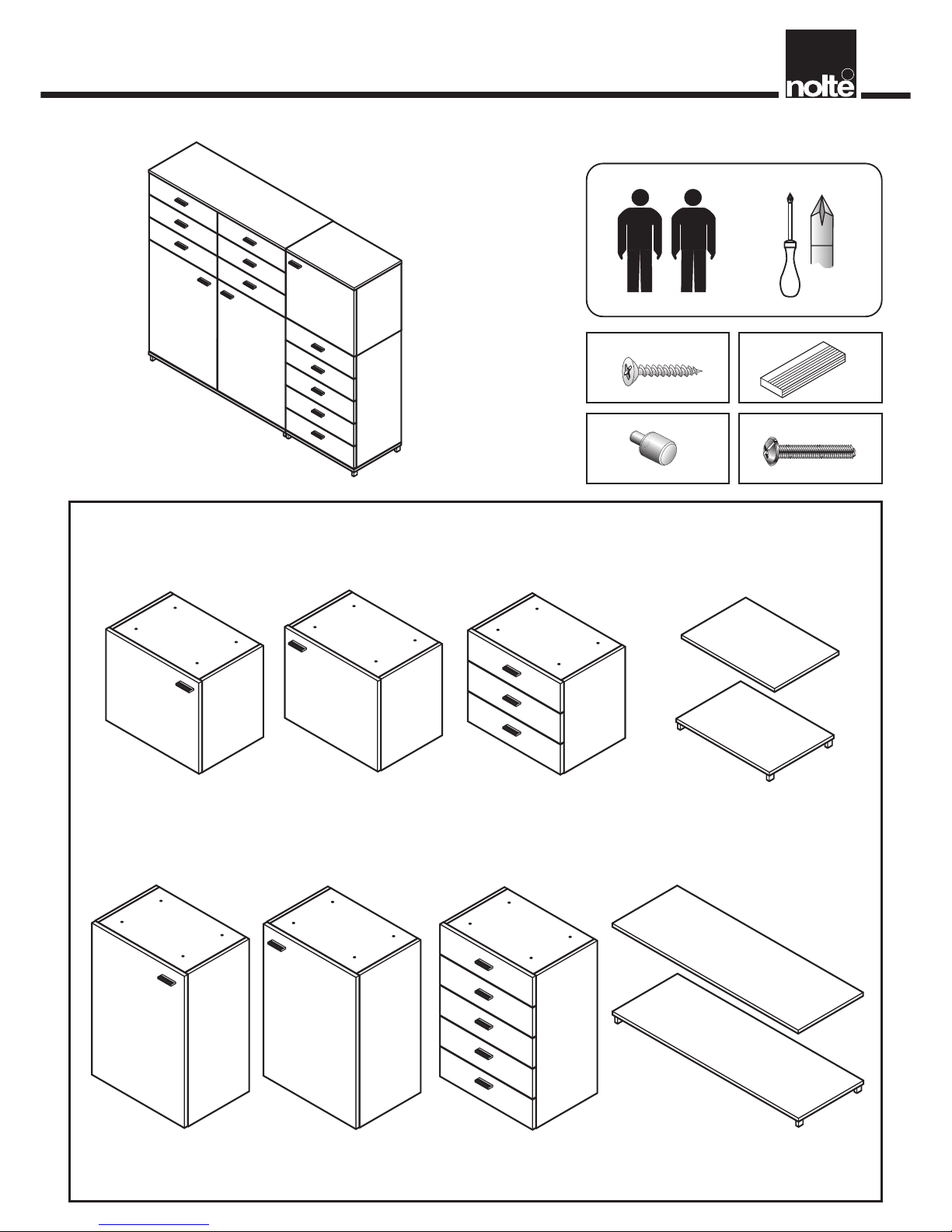 nolte