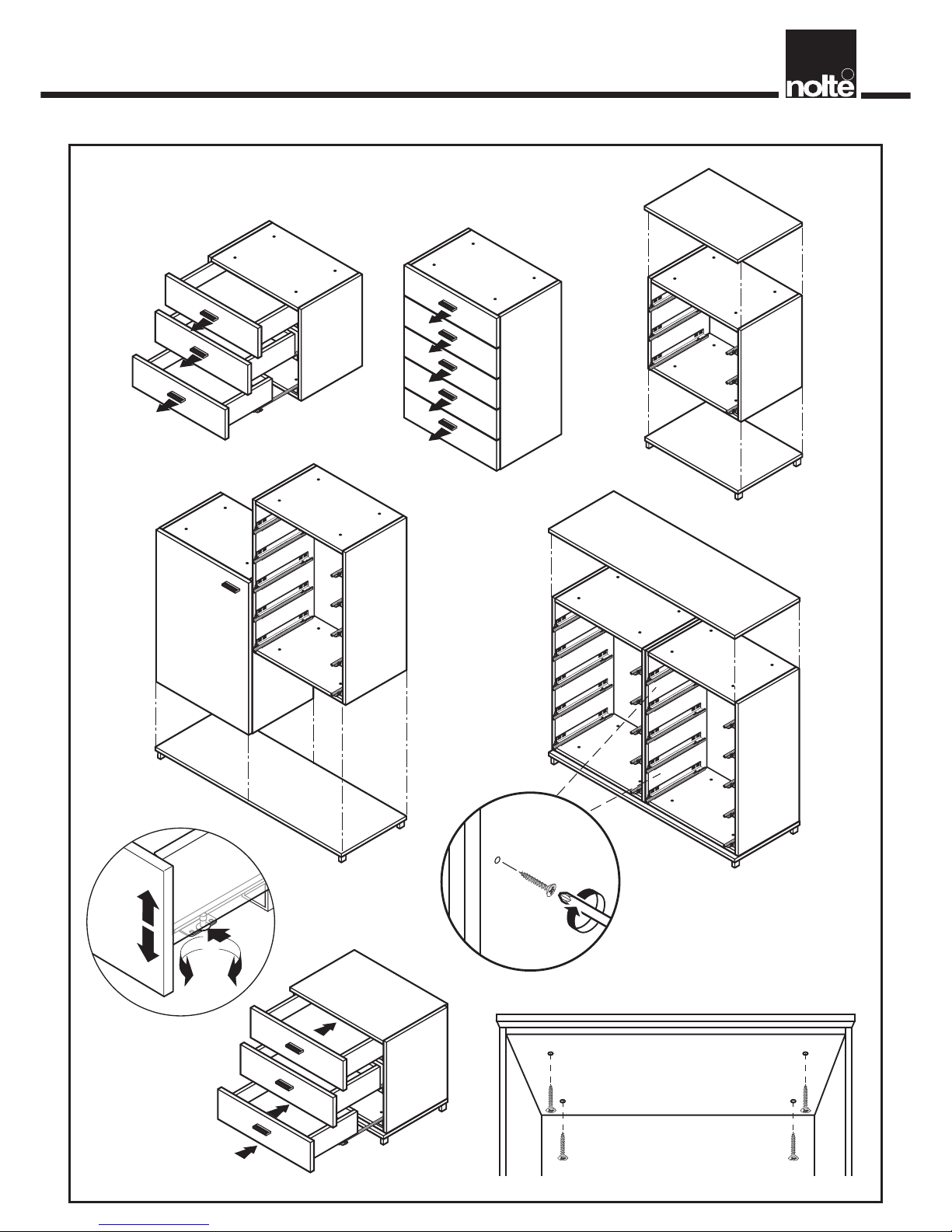 nolte