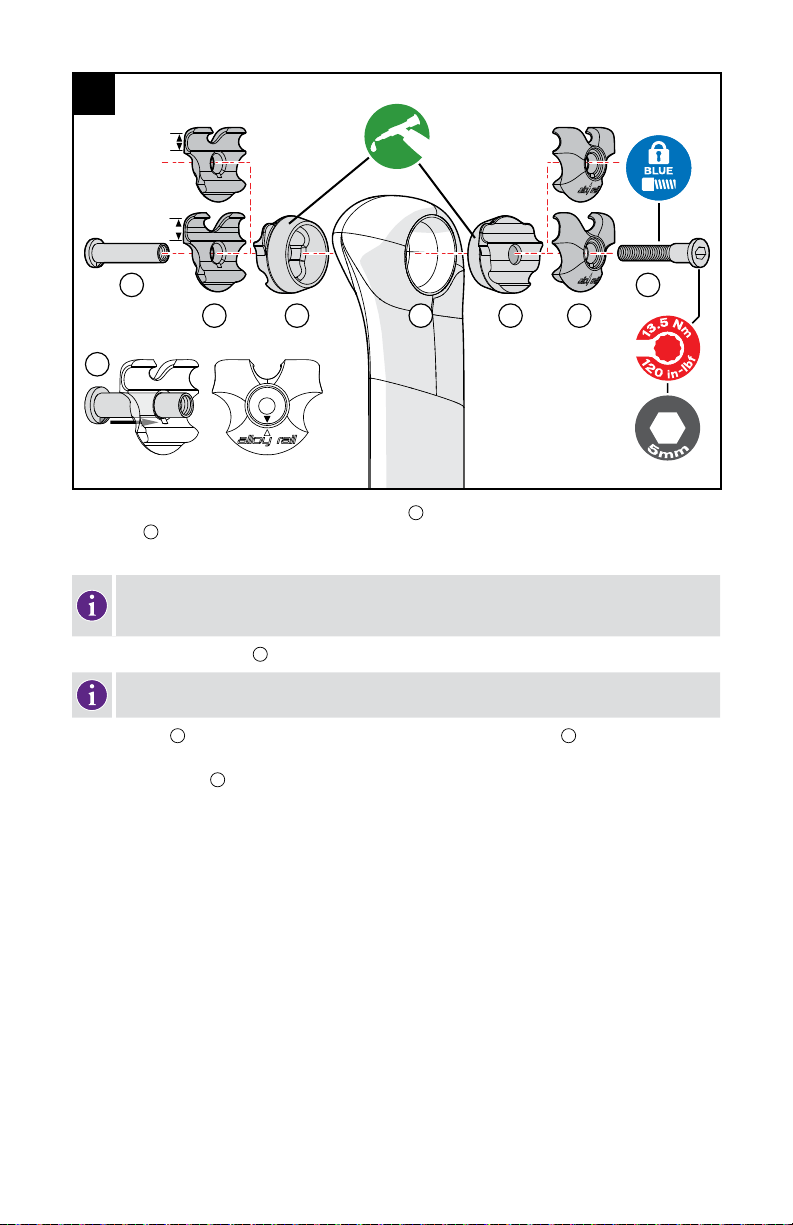 BLUE

13.5 Nm
120 in-lbf

5mm

alloy rail

alloy rail