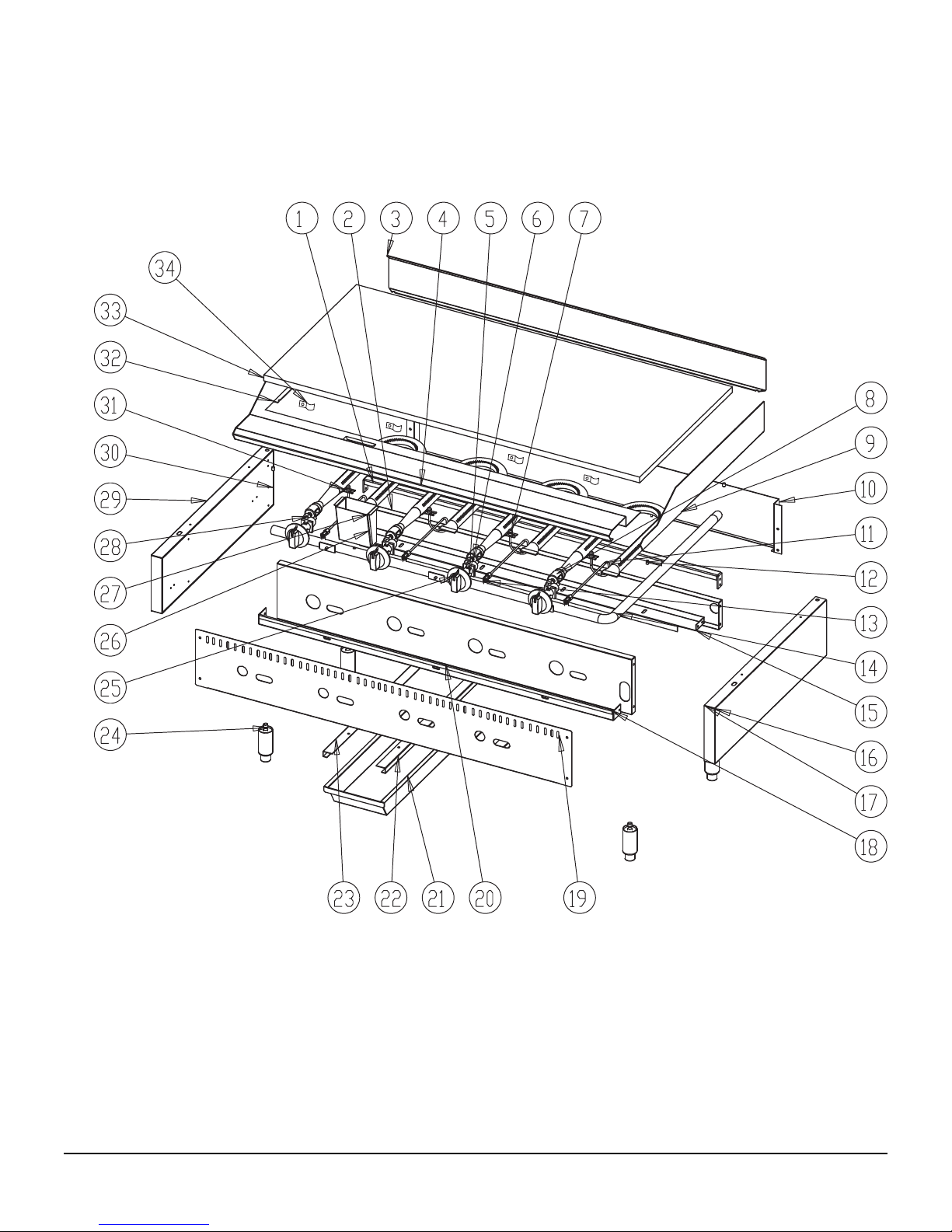 1 2 3 4 5 6 7

34

33

32

31

30

29

28

27

26

25

24

8

9

10

11

12

13

14

15

16

17

18

23 22 21 20 19