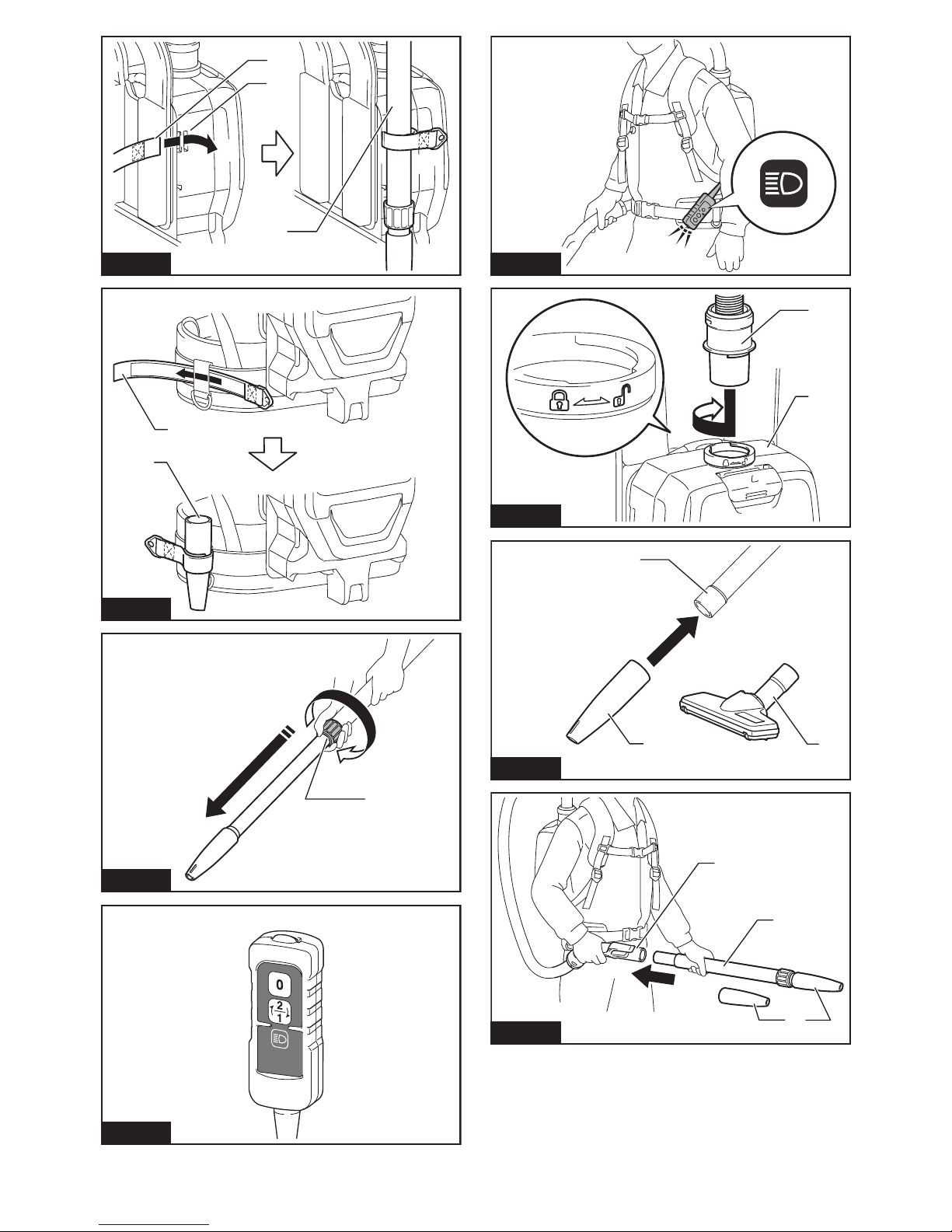 0

2
1