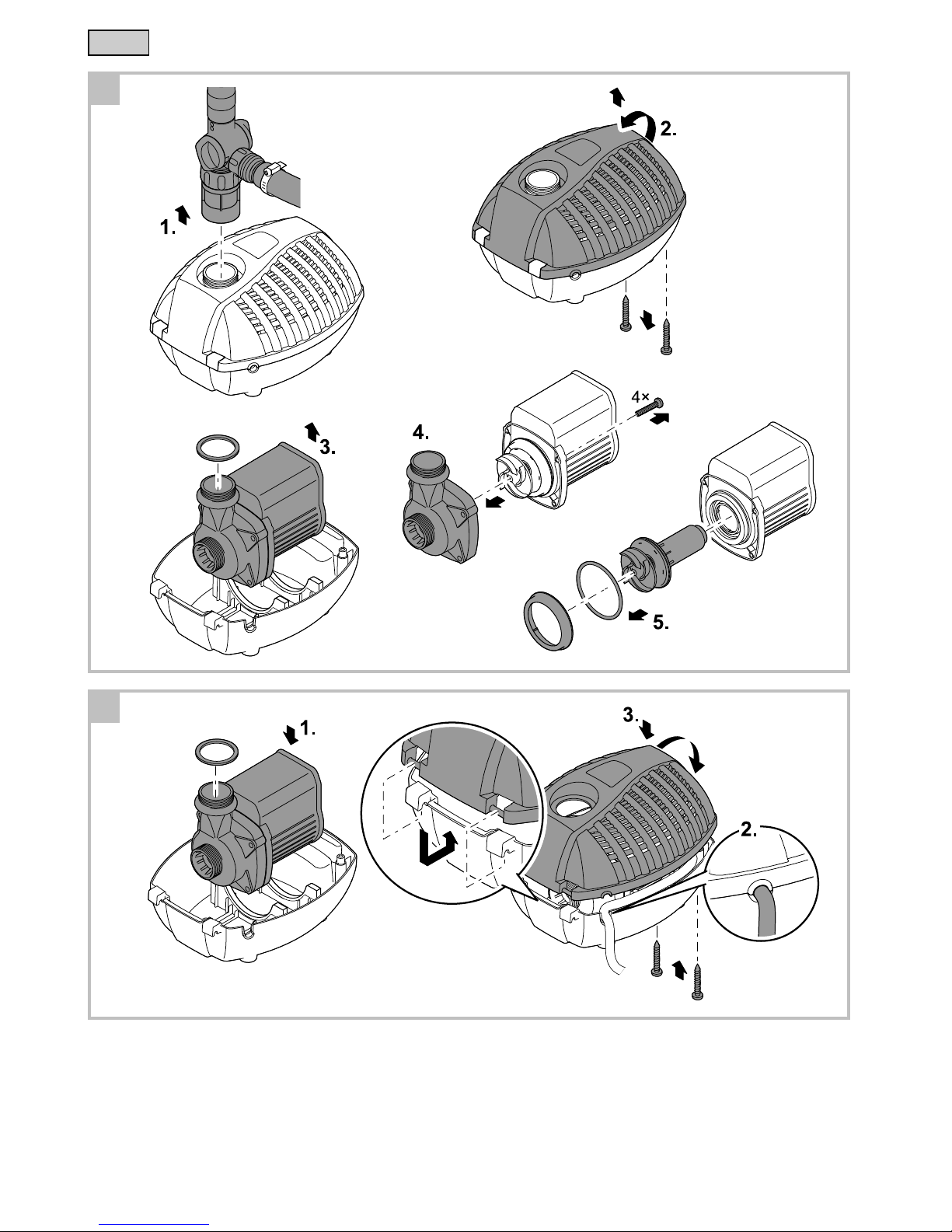 1.

2.

3.

4.

4×

5.

1.

3.

2.