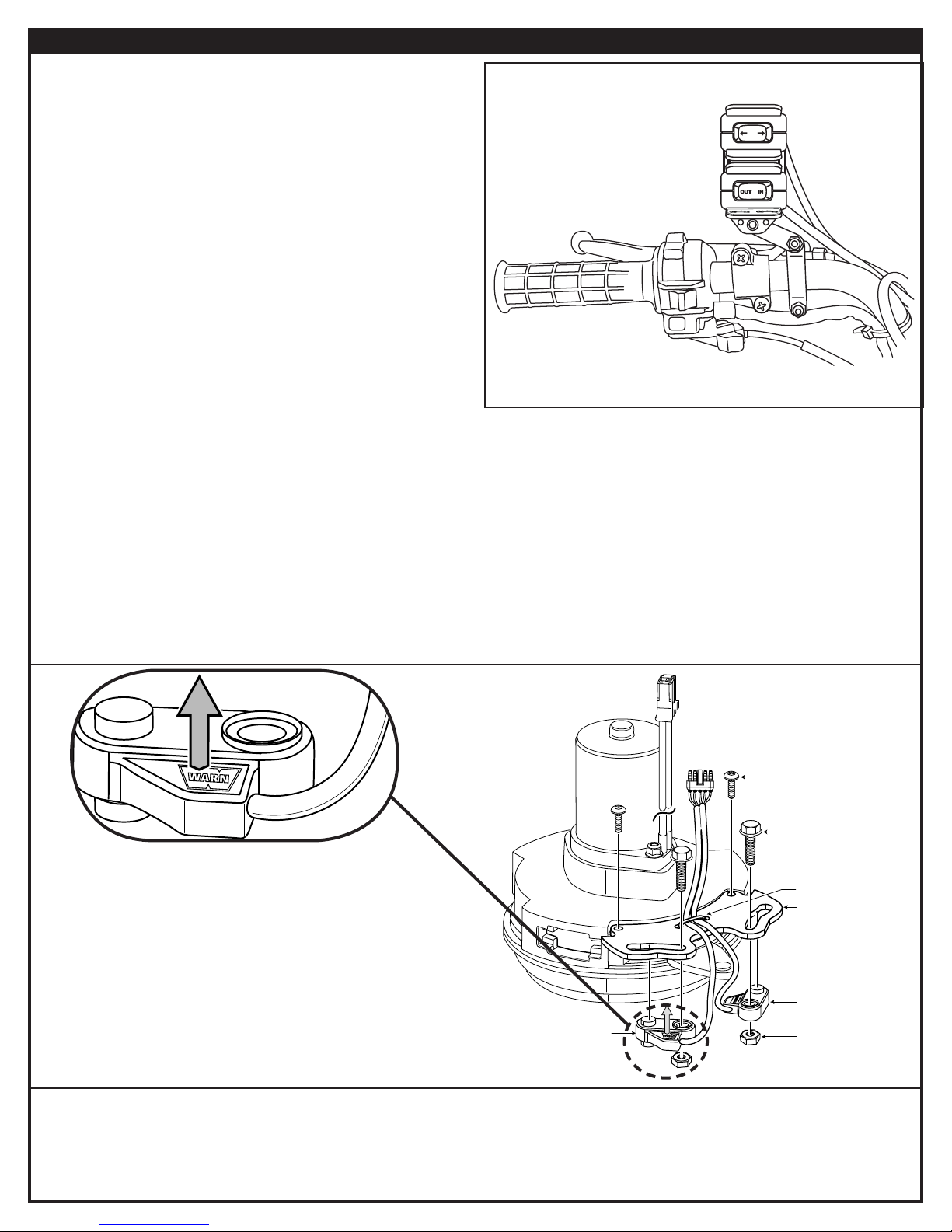 OUT IN

WARN