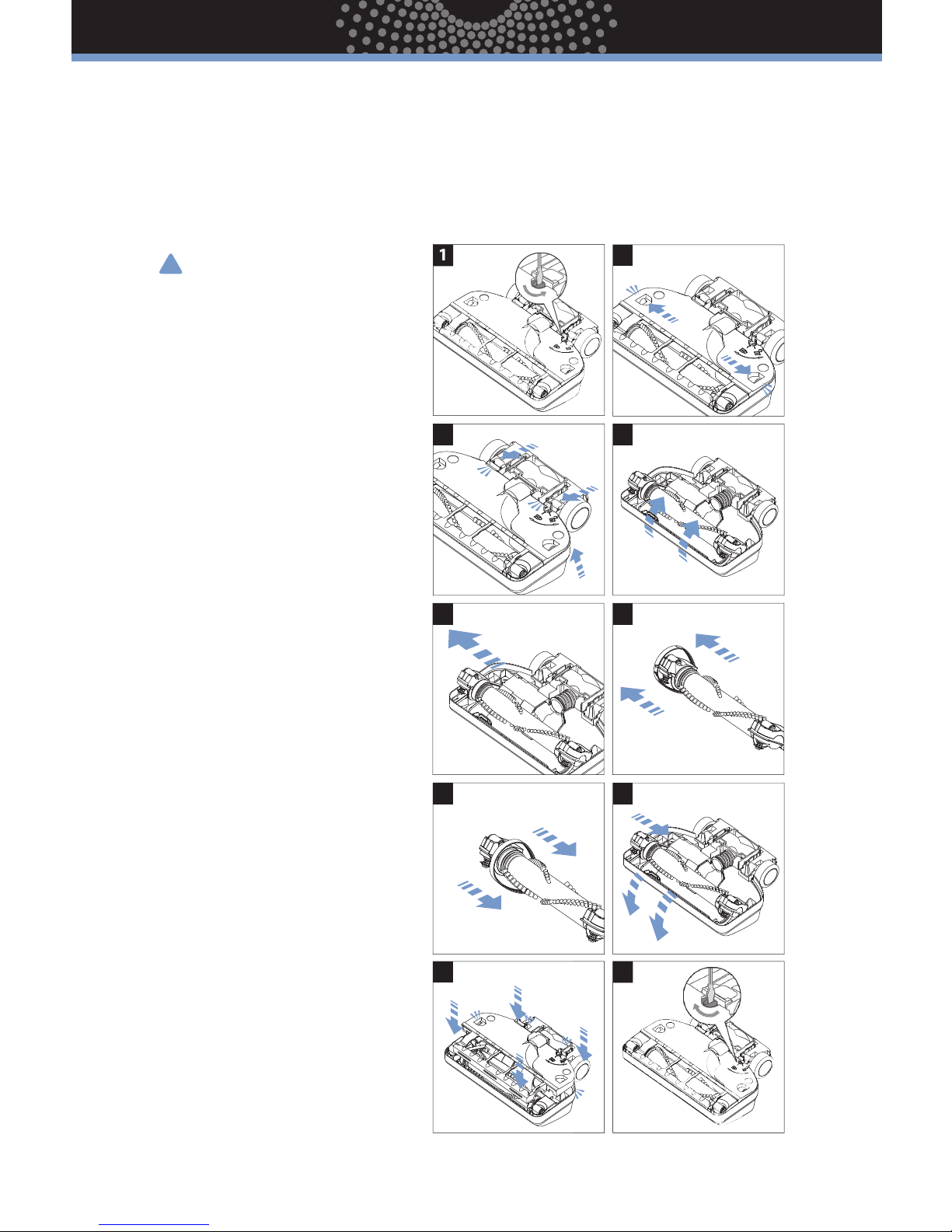 1