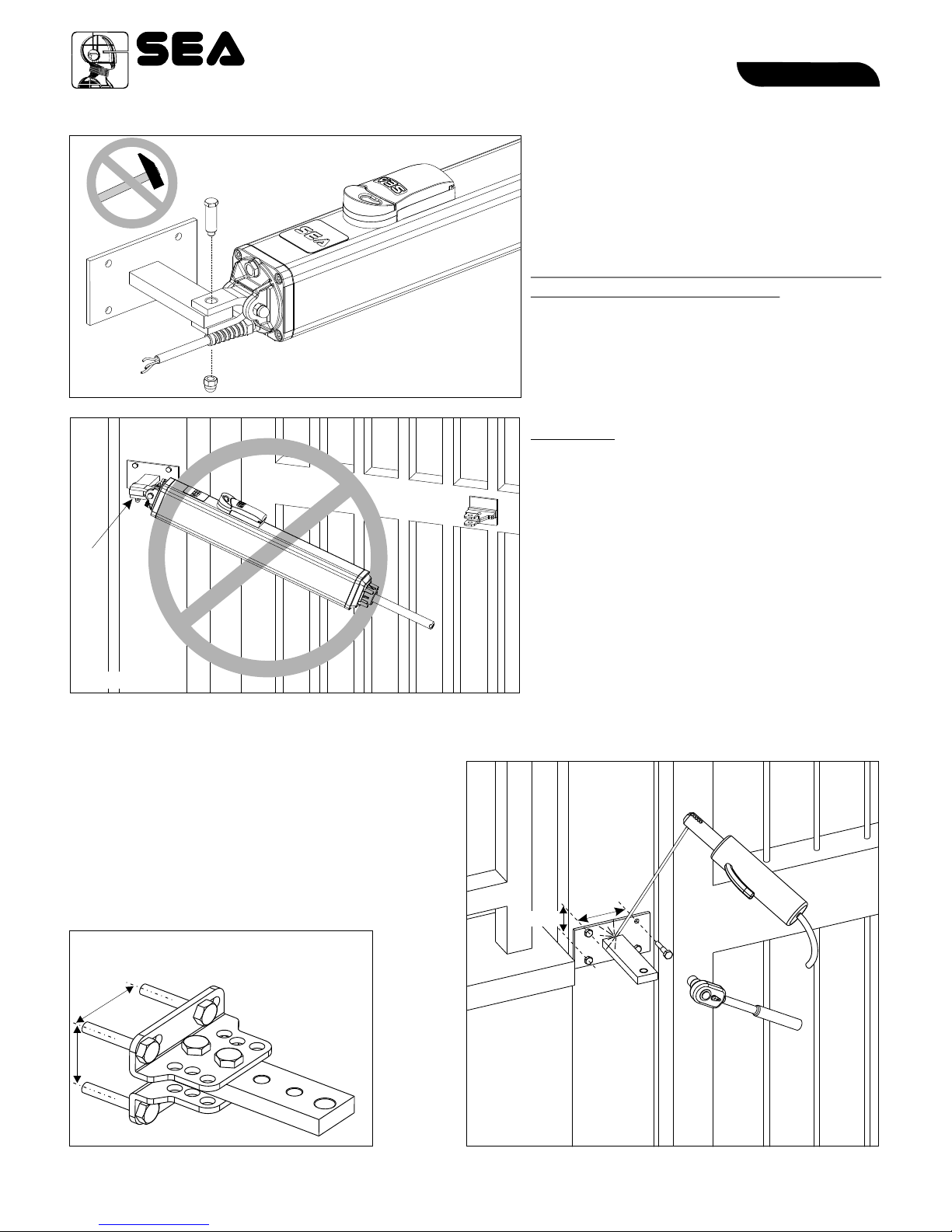 SEA

SEA

SEA