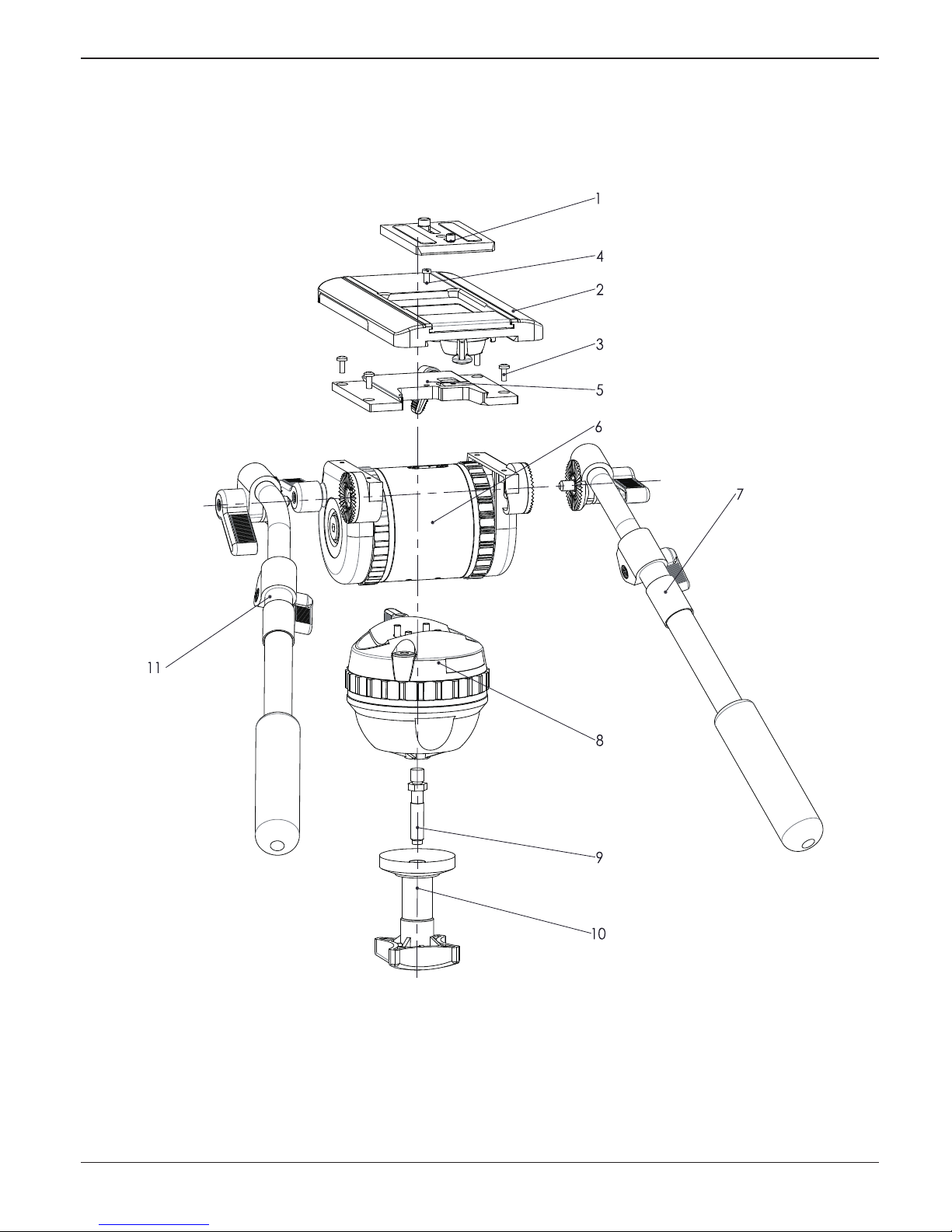 1
4
2
3
5
6
7
11
8
9
10