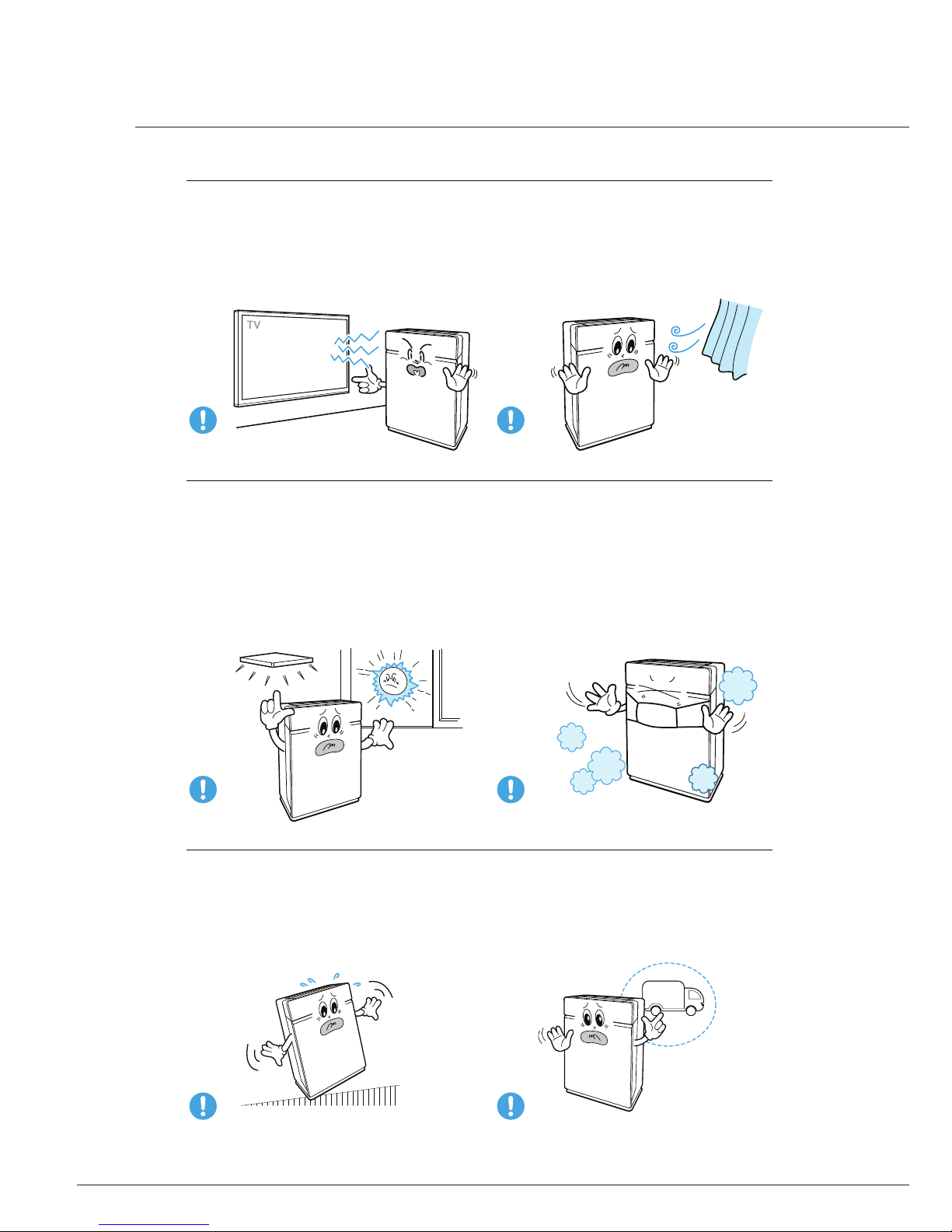 TV