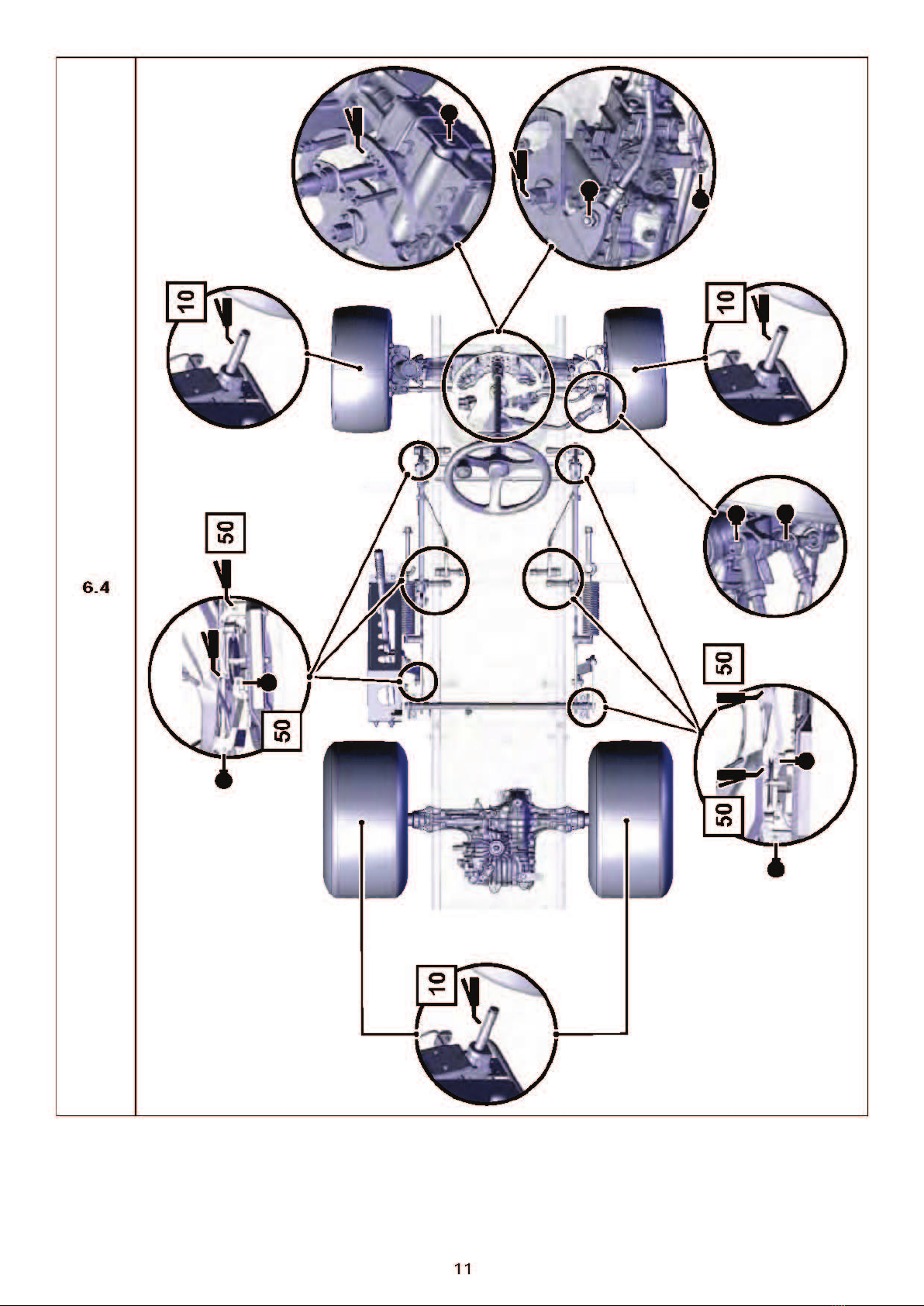 6.4

10

10

50

50

50

50

10

11