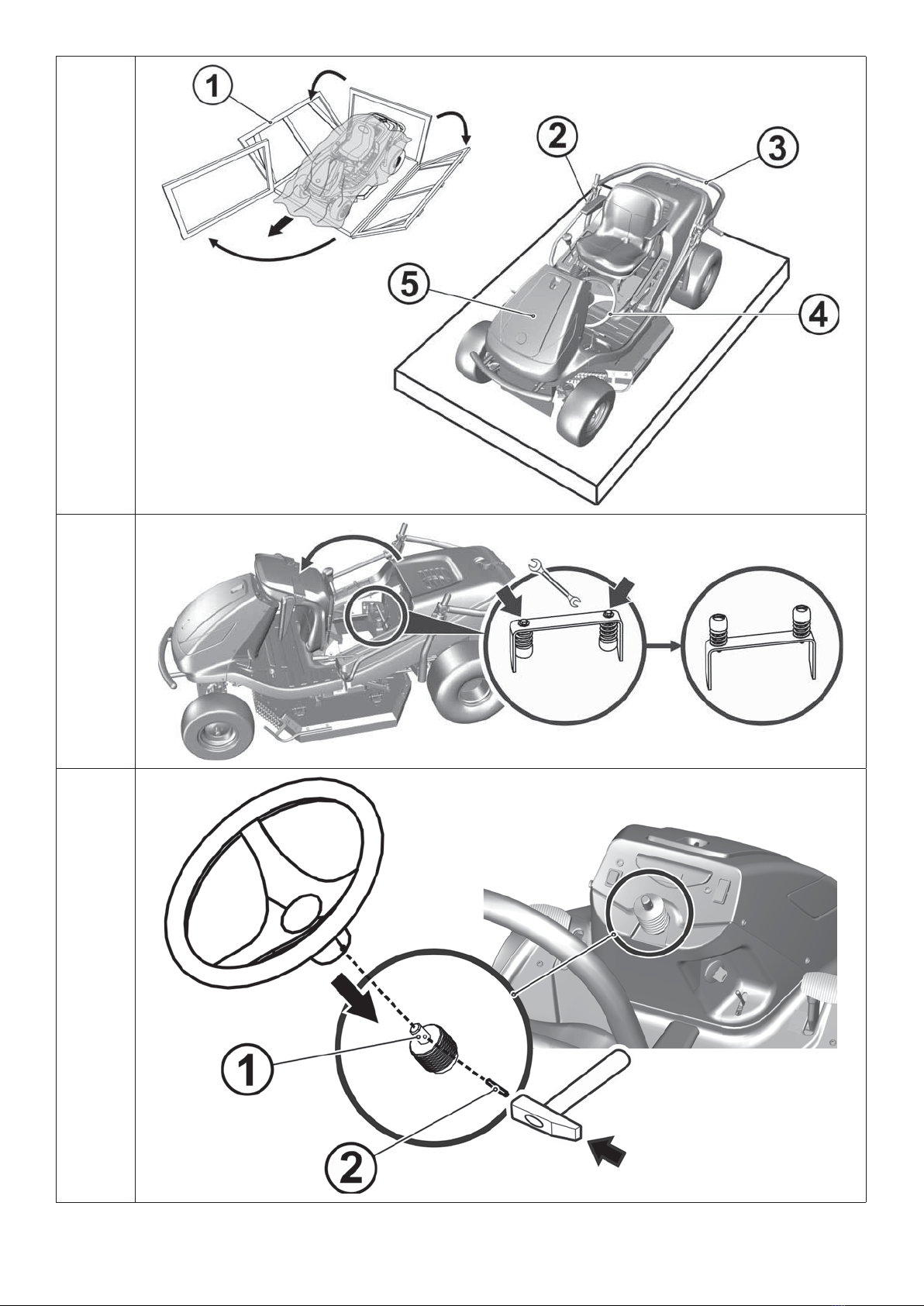 1
2
3
5
4
1
2