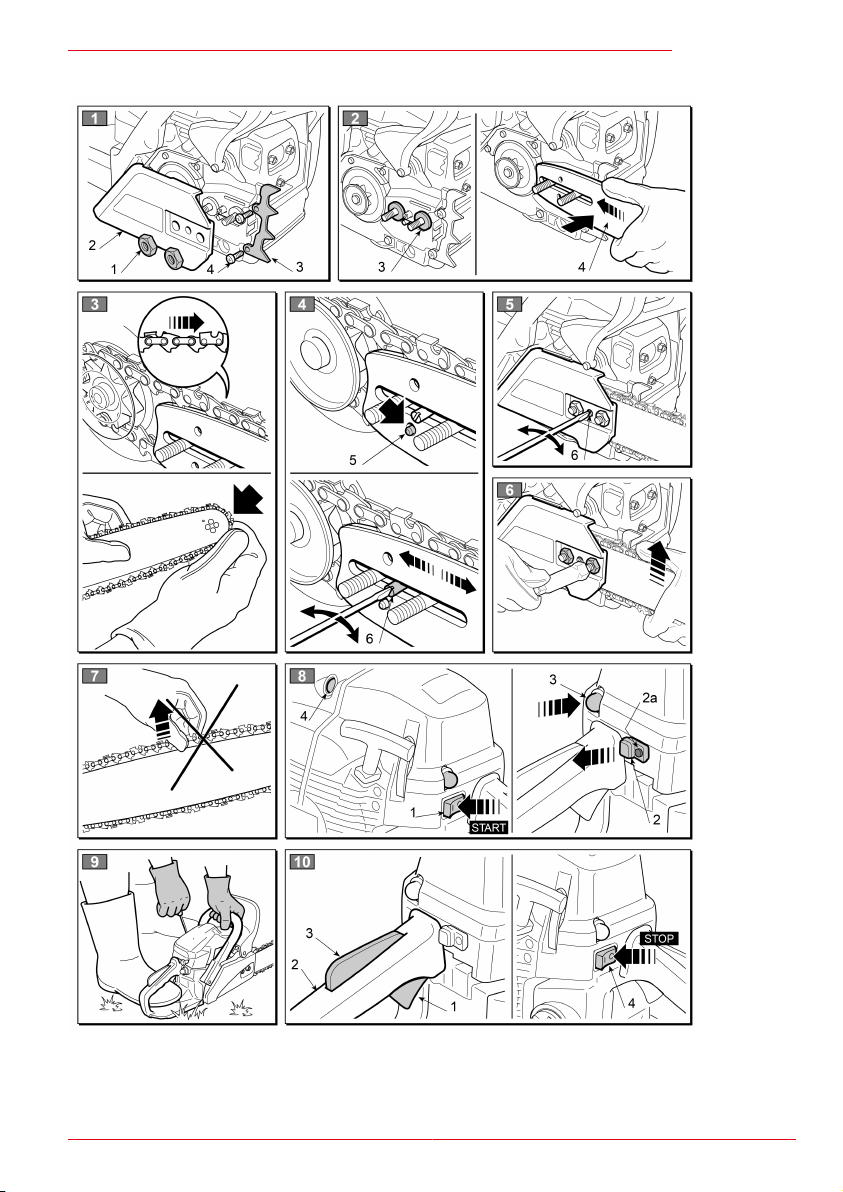 1
2
1
4
3
2
3
4
3
4
5
6
5
6
6
7
8
4
1
START
3
2a
2
9
10
3
2
1
STOP
4