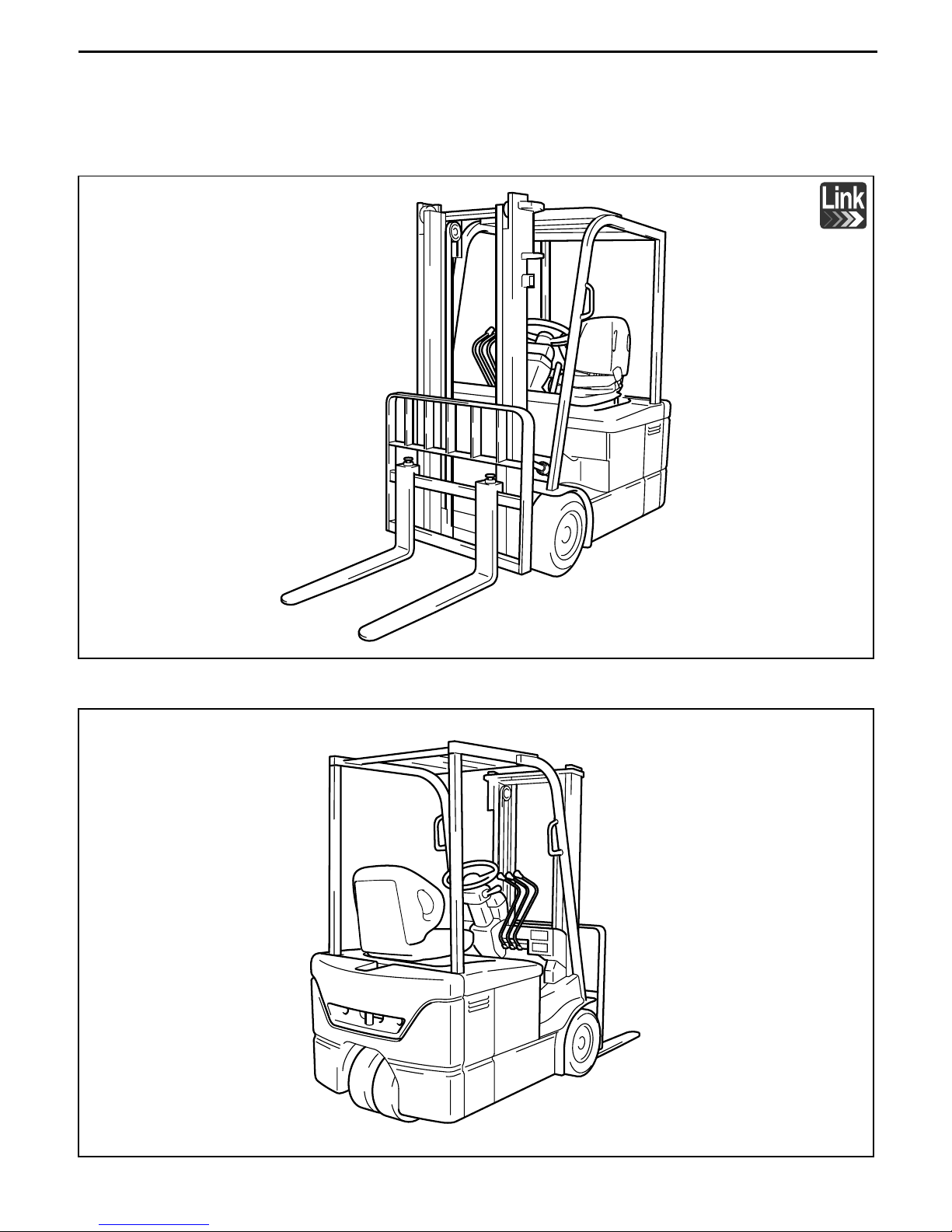 Link