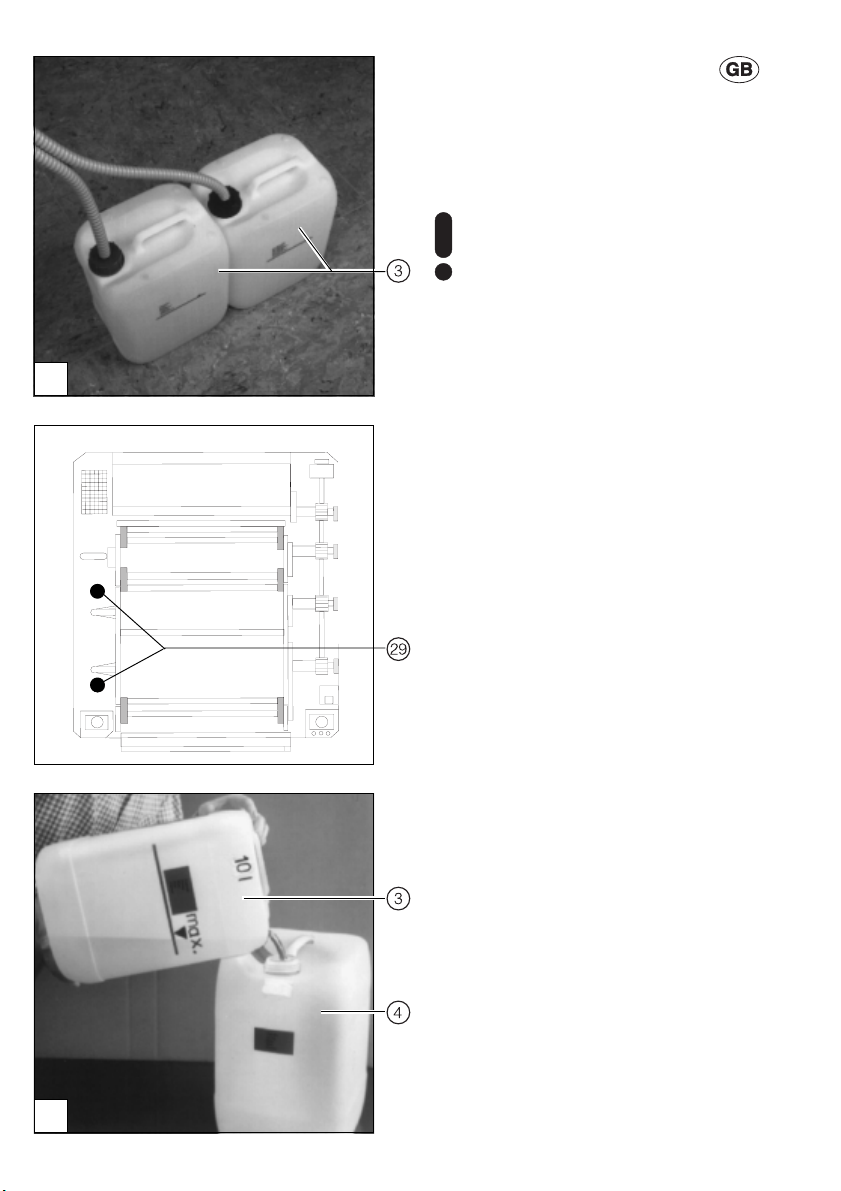 GB

3

29

10 l

max.

3

4