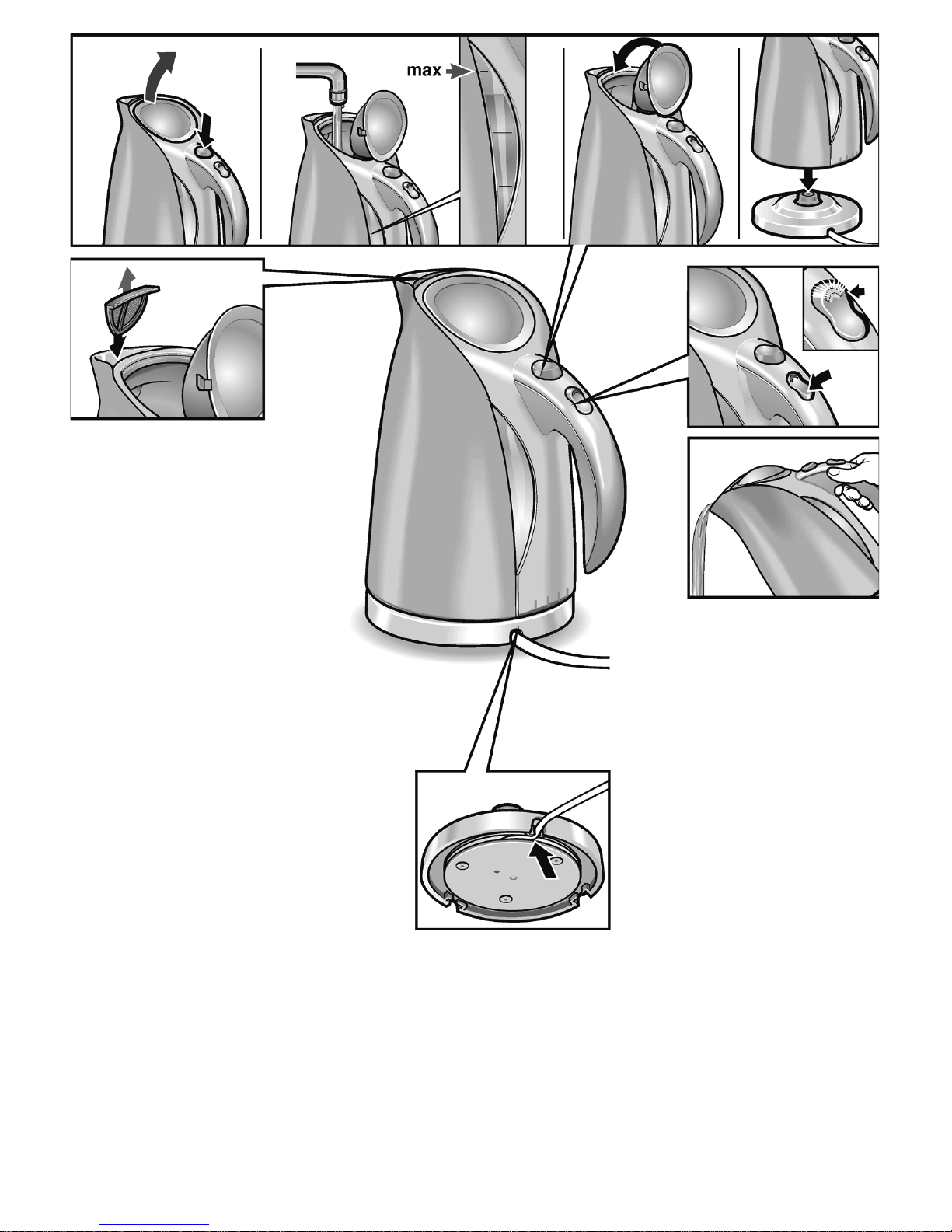 max