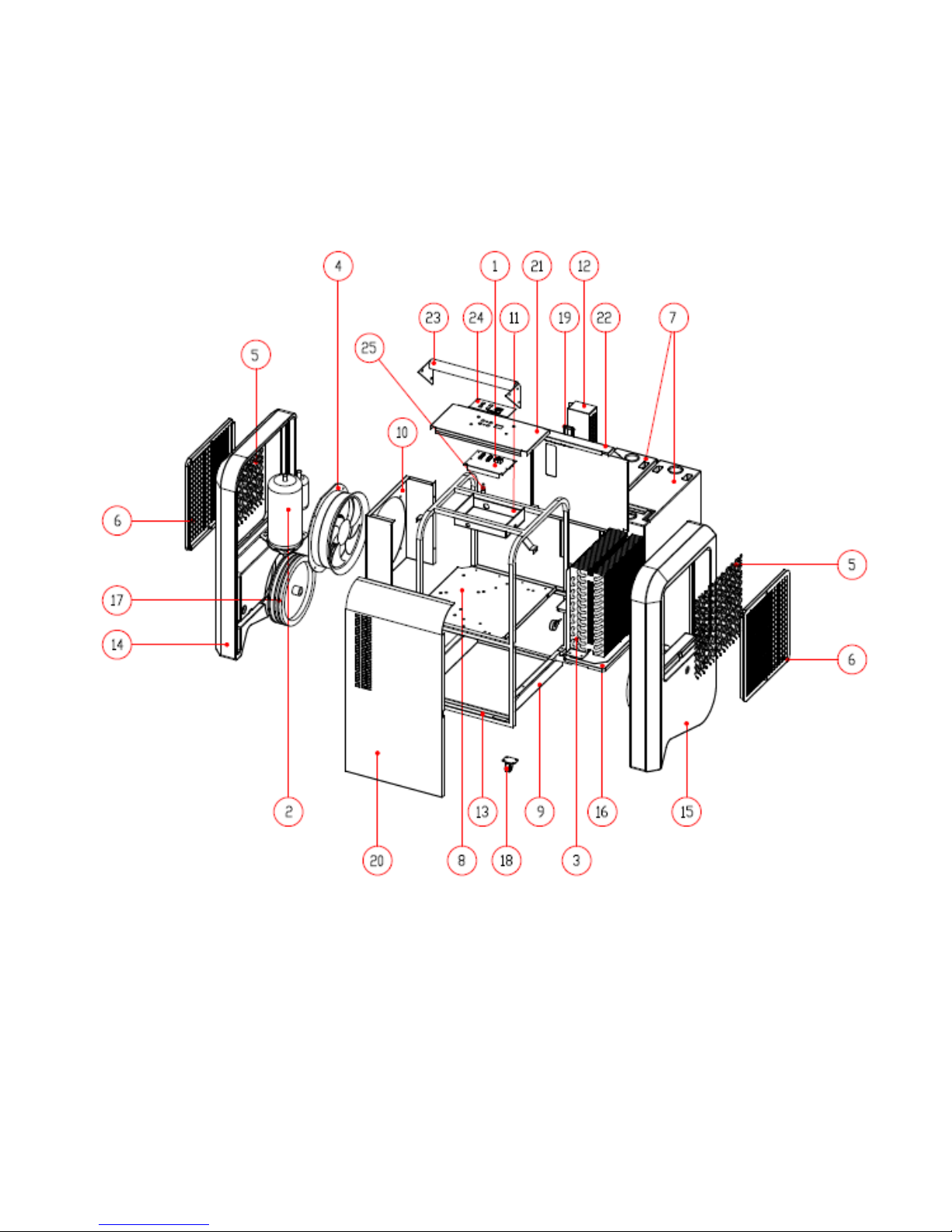 4
1
21
12
23
24
11
19
22
7
25
5
10
6
5
17
14
6
2
13
9
16
15
20
8
18
3