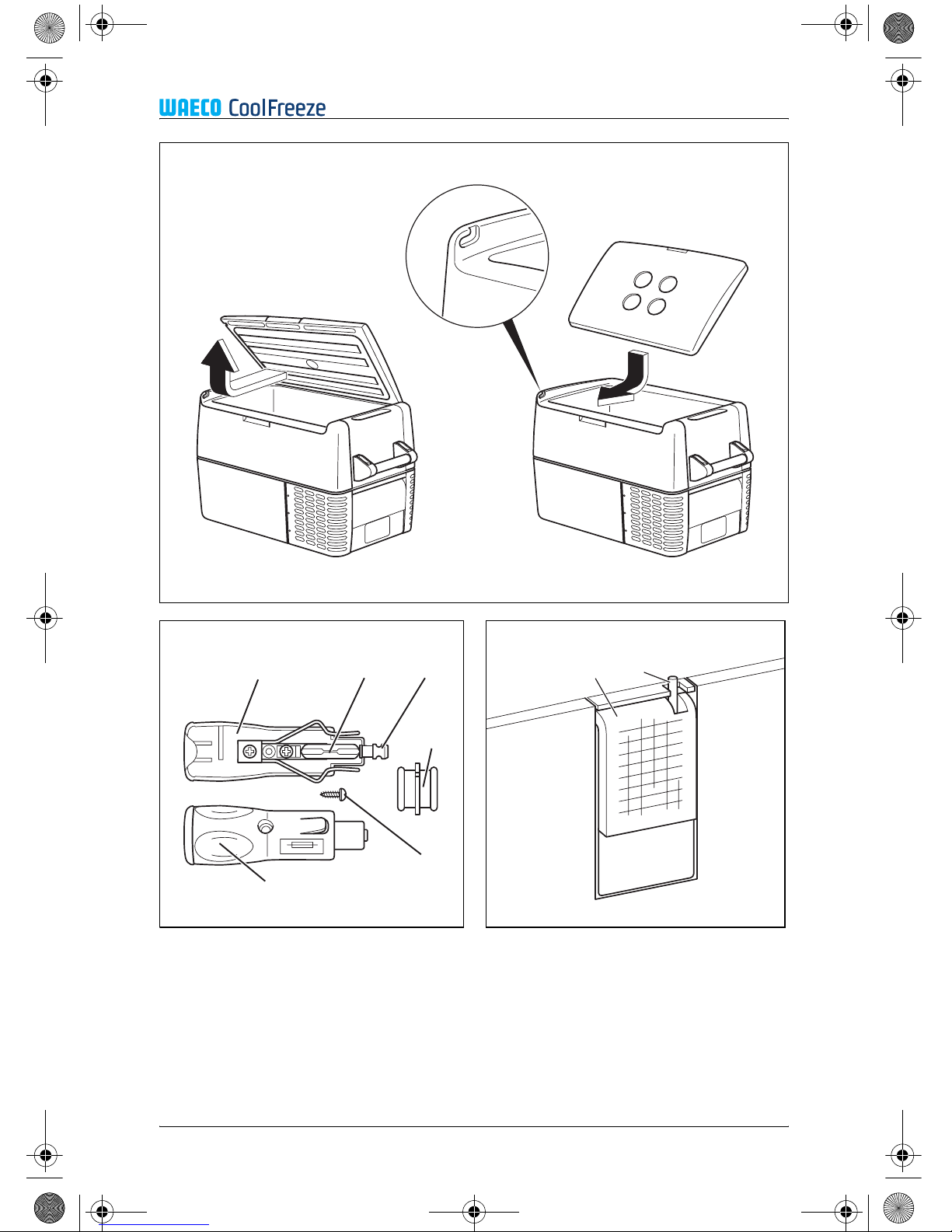 WAECO CoolFreeze