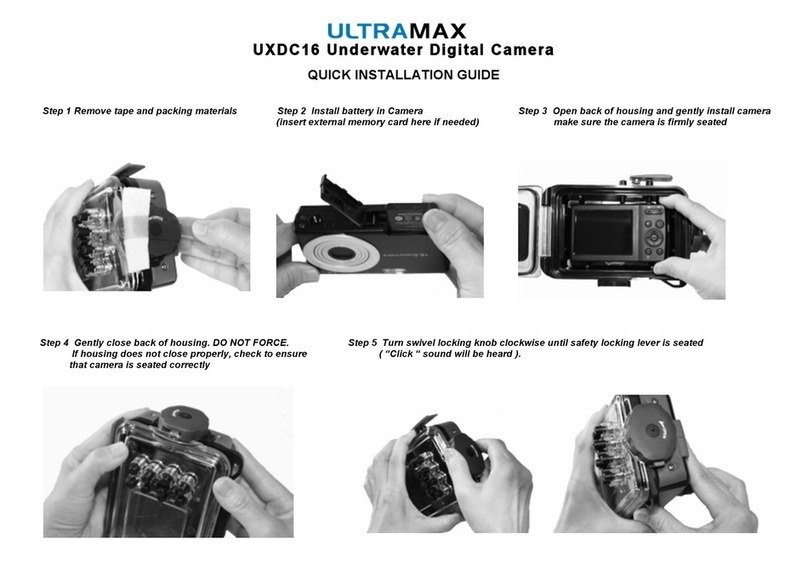 ULTRAMAX
UXDC16 Underwater Digital Camera
QUICK INSTALLATION GUIDE

Step 1 Remove tape and packing materials

Step 2 Install battery in Camera
(insert external memory card here if needed)

Step 3 Open back of housing and gently install camera
make sure the camera is firmly seated

Step 4 Gently close back of housing. DO NOT FORCE.
If housing does not close properly, check to ensure that camera is seated correctly

Step 5 Turn swivel locking knob clockwise until safety locking lever is seated
( "Click " sound will be heard ).