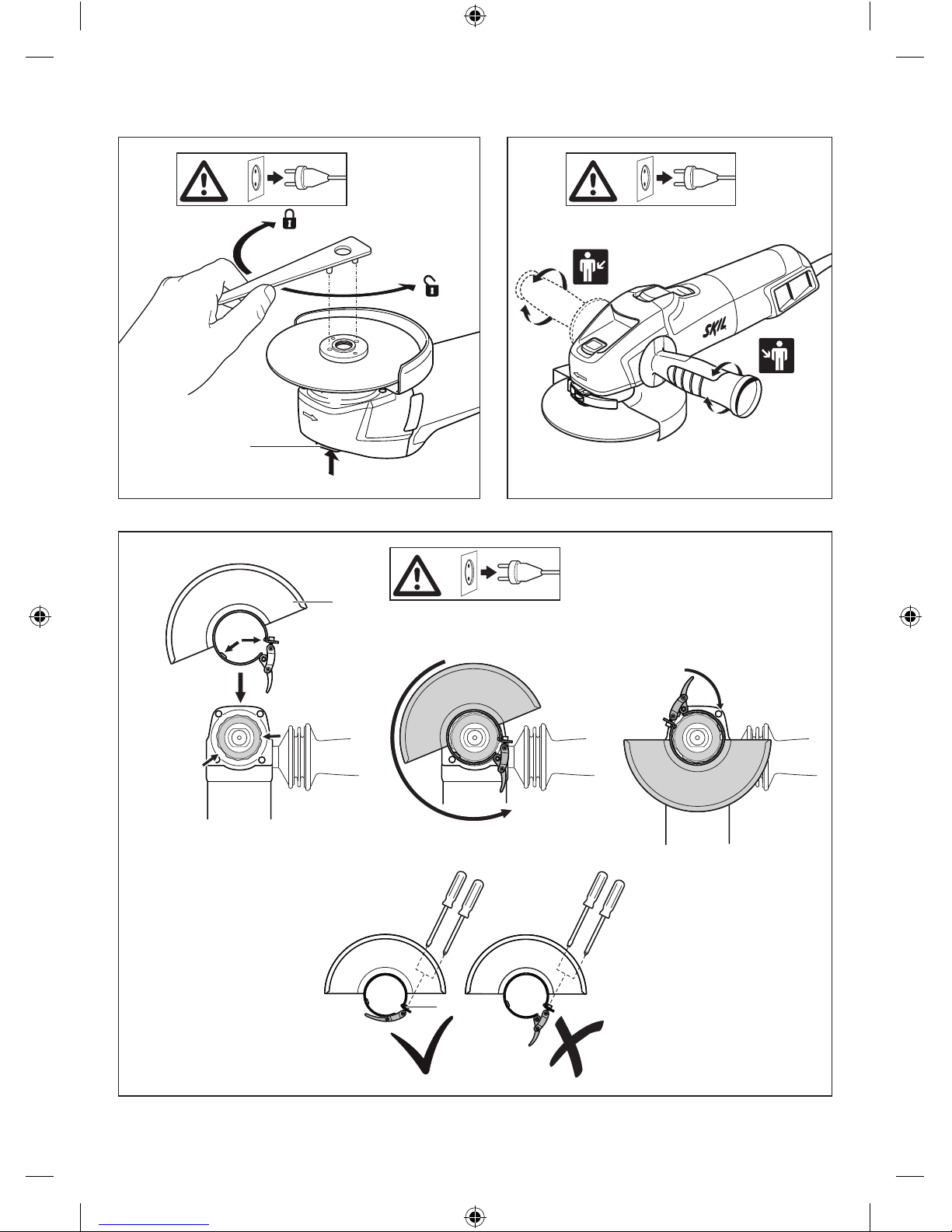 SKIL