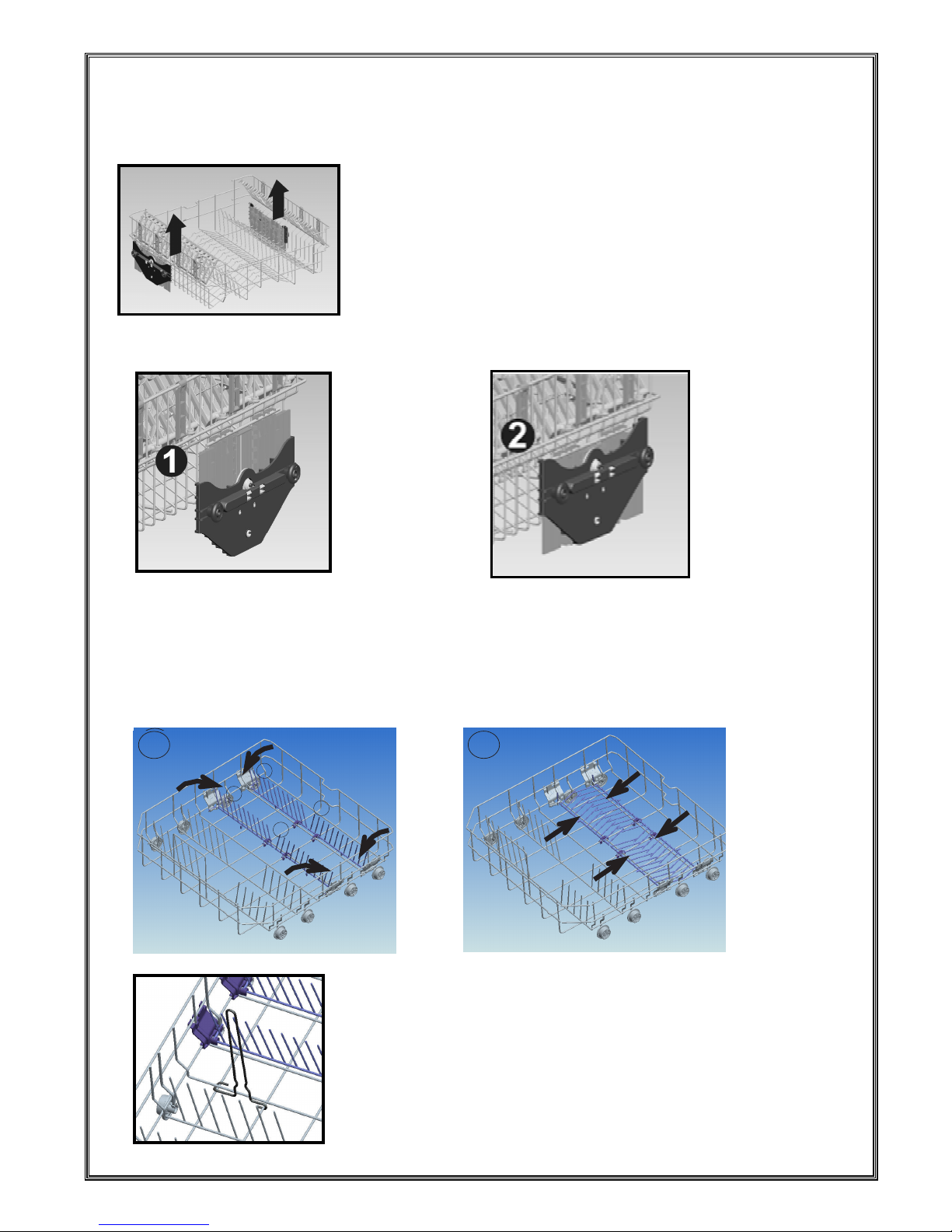 1

2