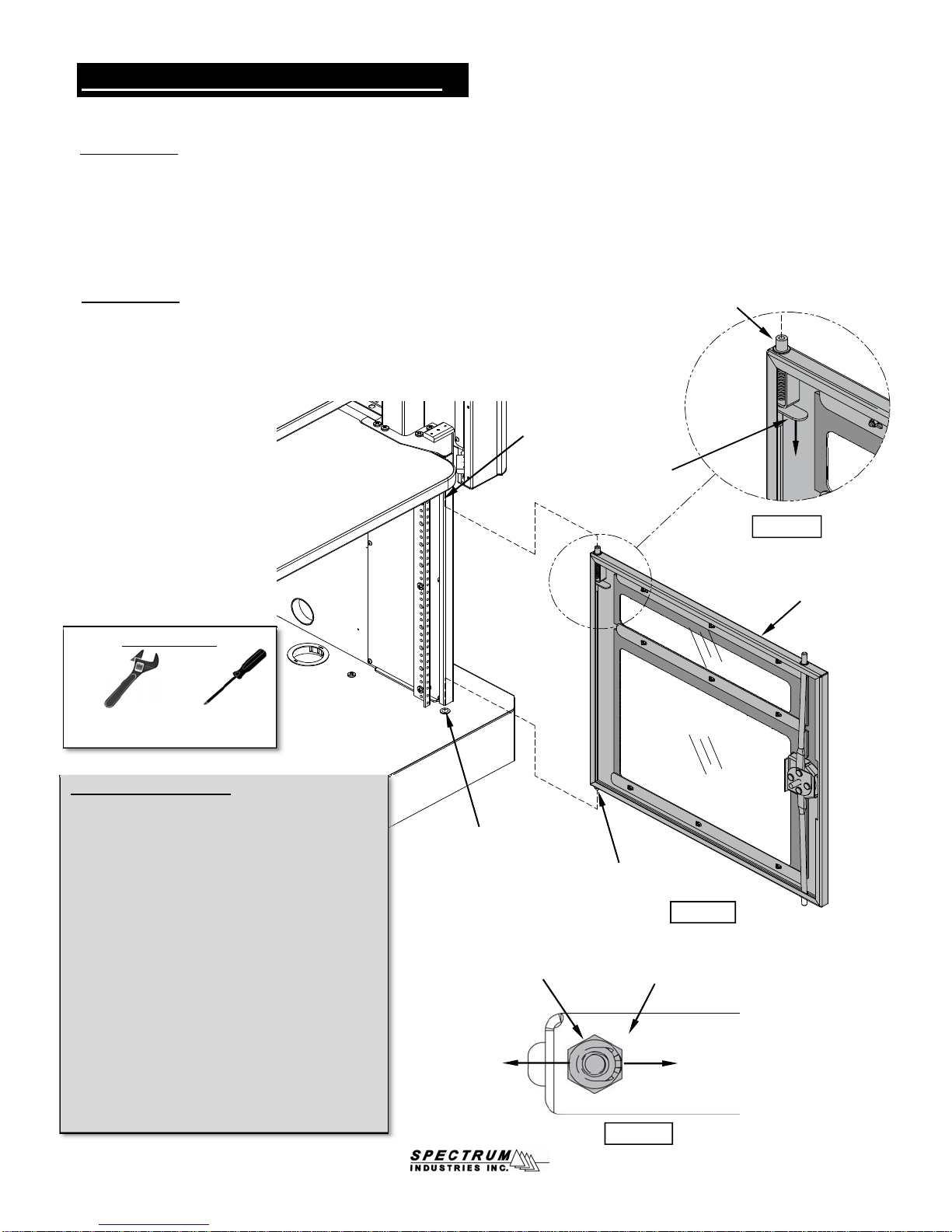 SPECTRUM
INDUSTRIES INC.