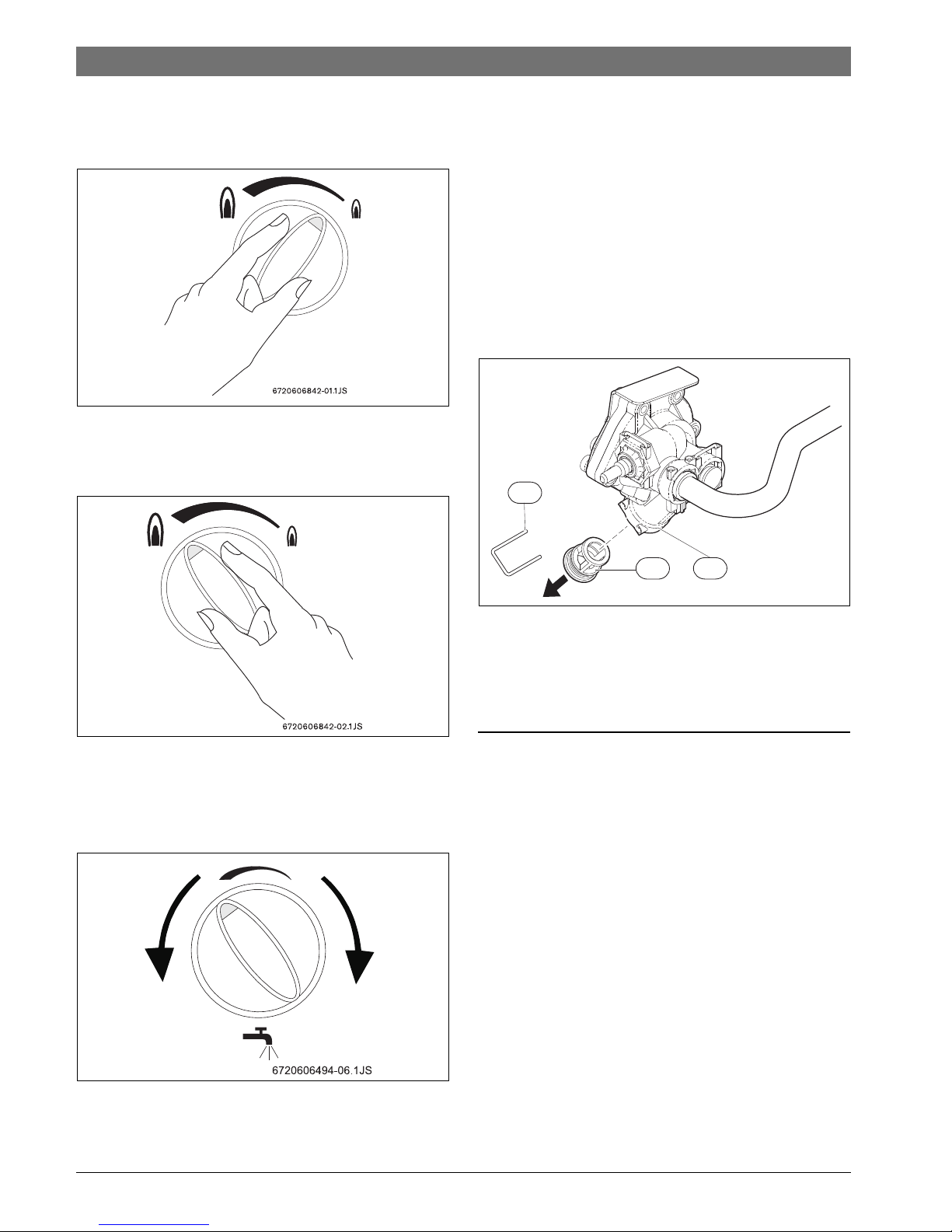 6720606842-01.1JS

6720606842-02.1JS

6720606494-06.1JS