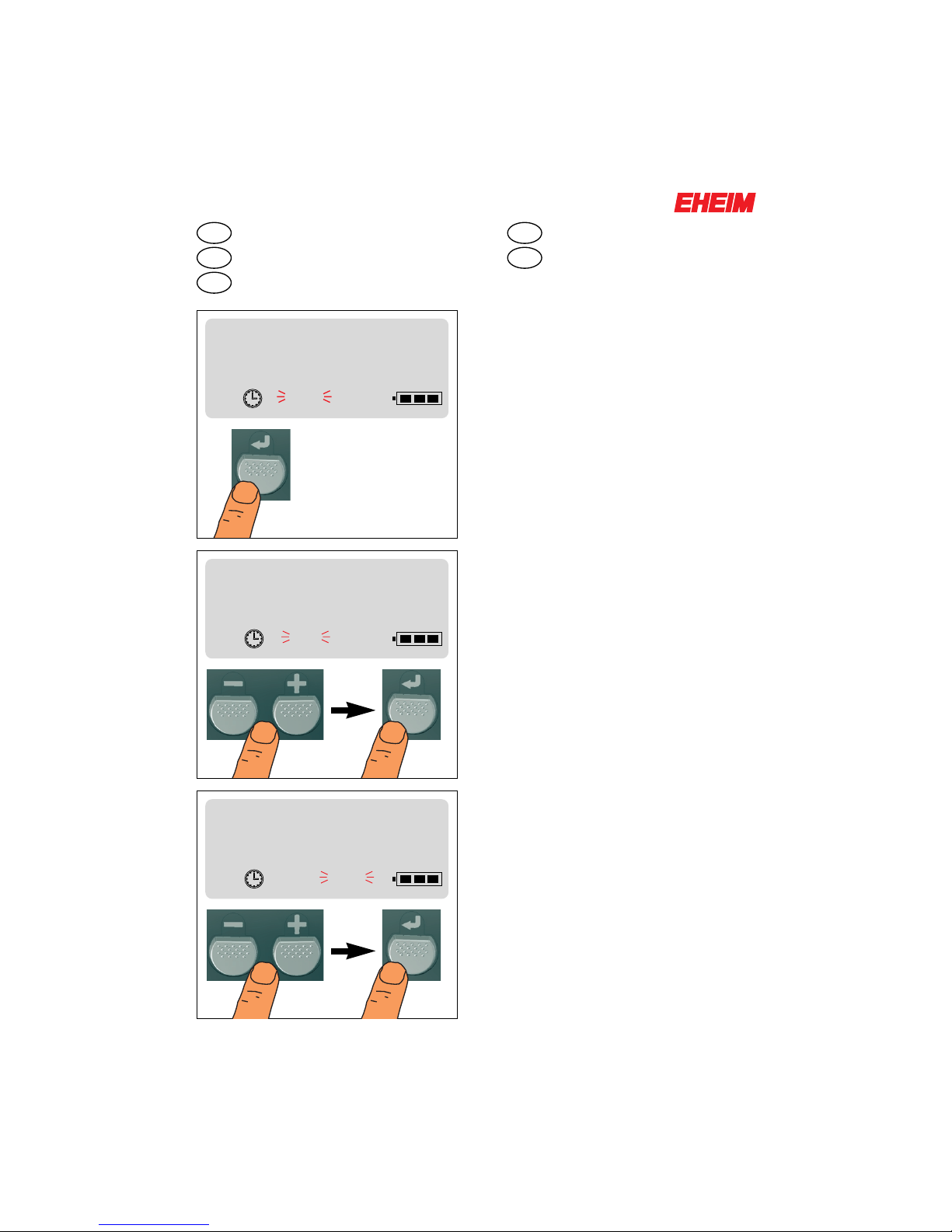 EHEIM