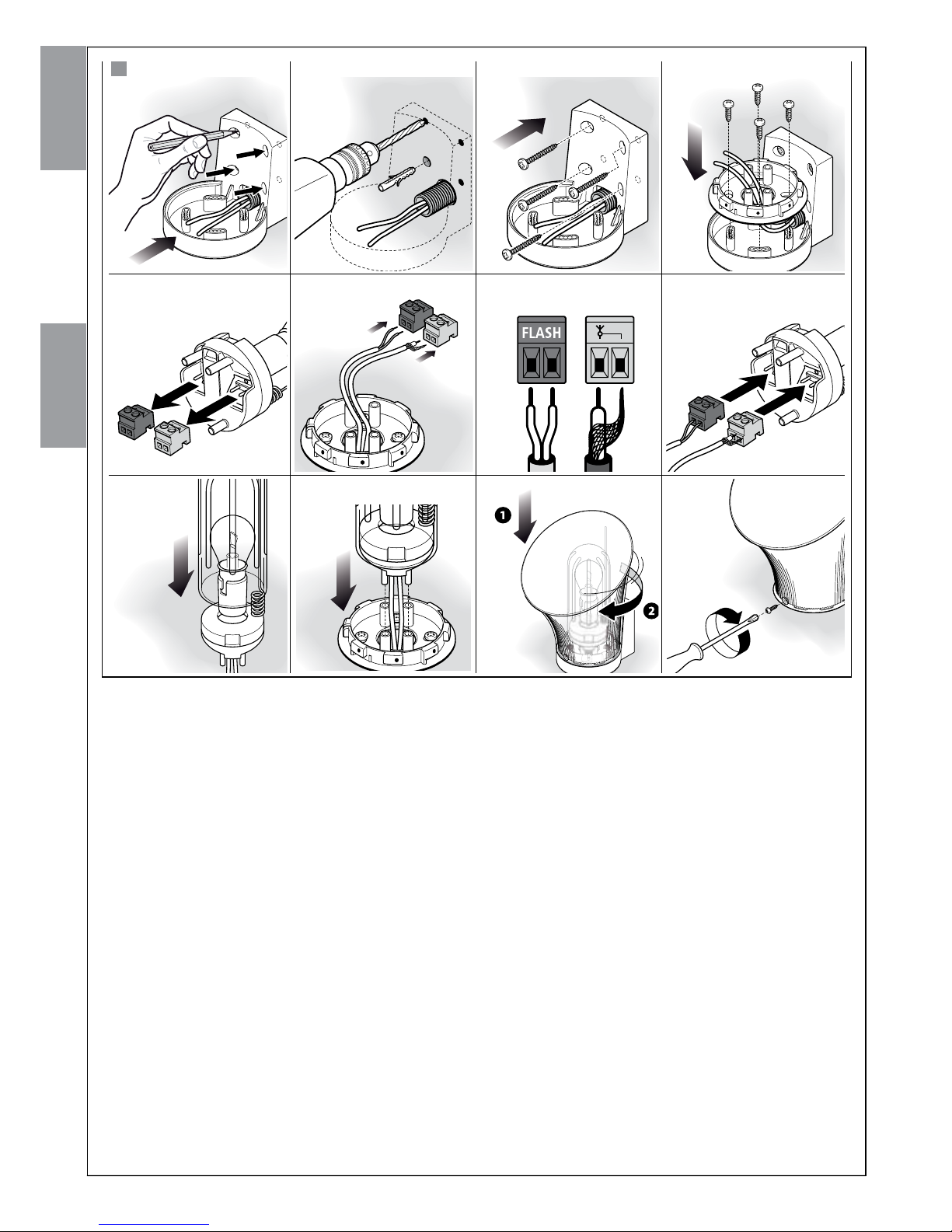 FLASH

1

2