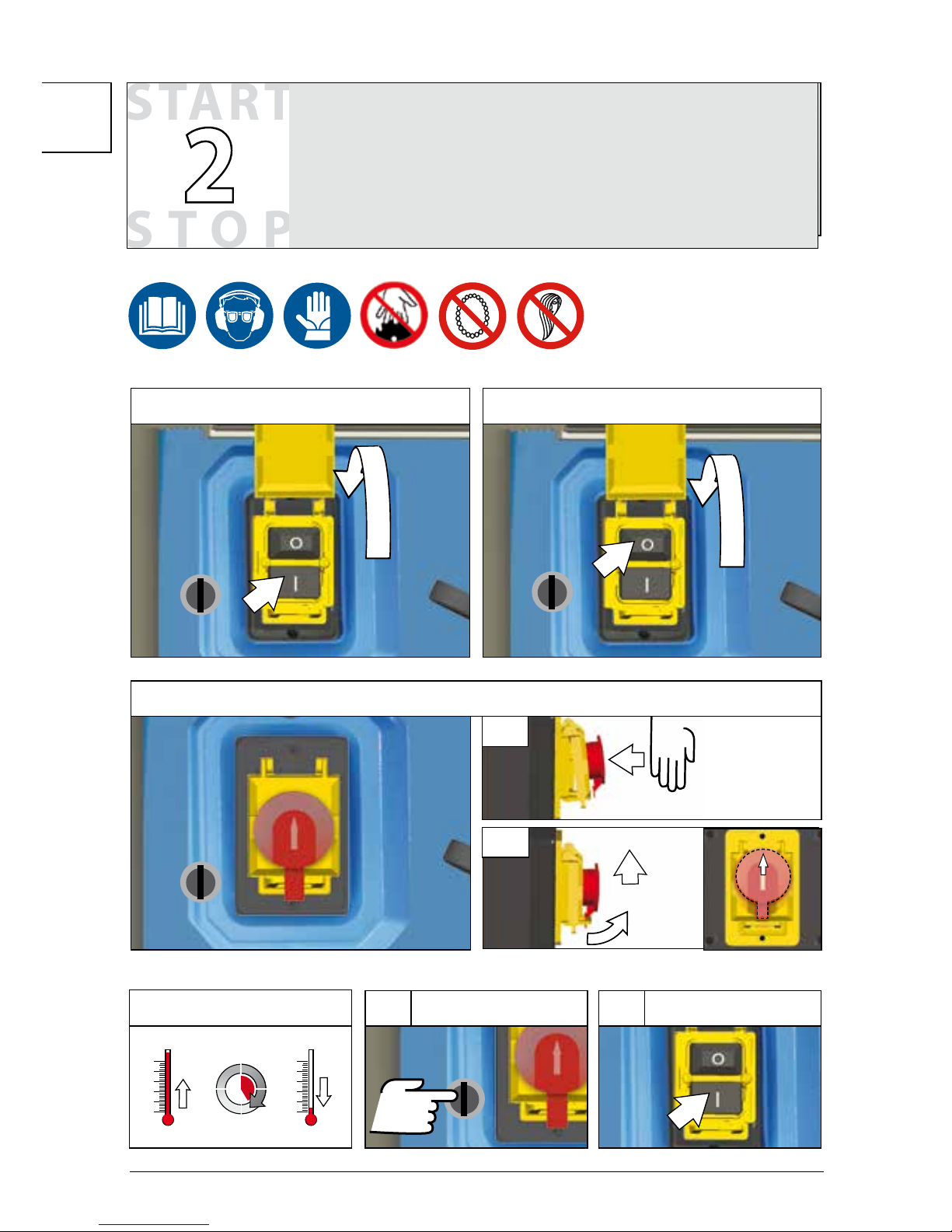 START
2
STOP

O
I

O
I

O
I