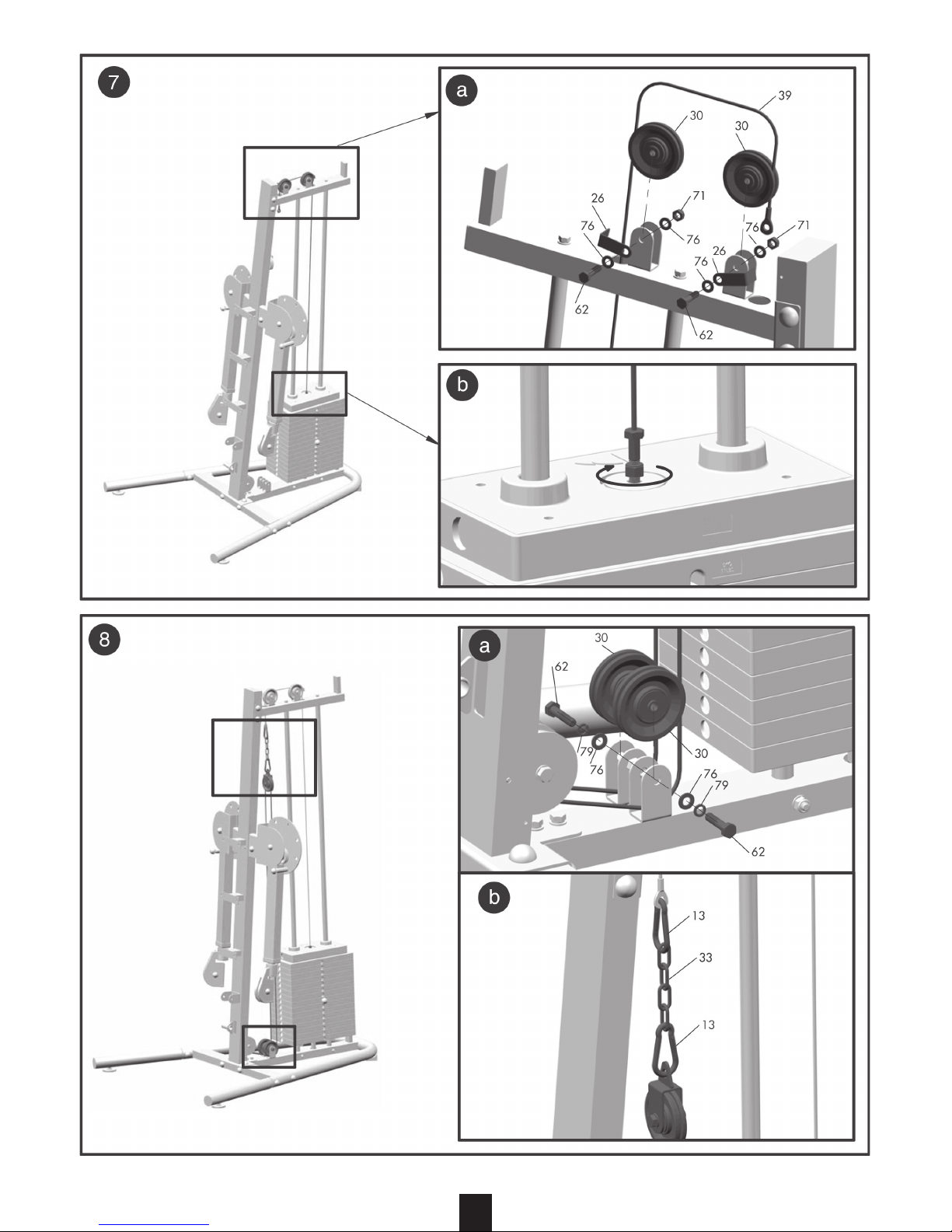 7

a

39
30
30
26
71
76
76
76
71
26
76
62
62

b

8

a

30
62
79
76
30
76
79
62

b

13
33
13