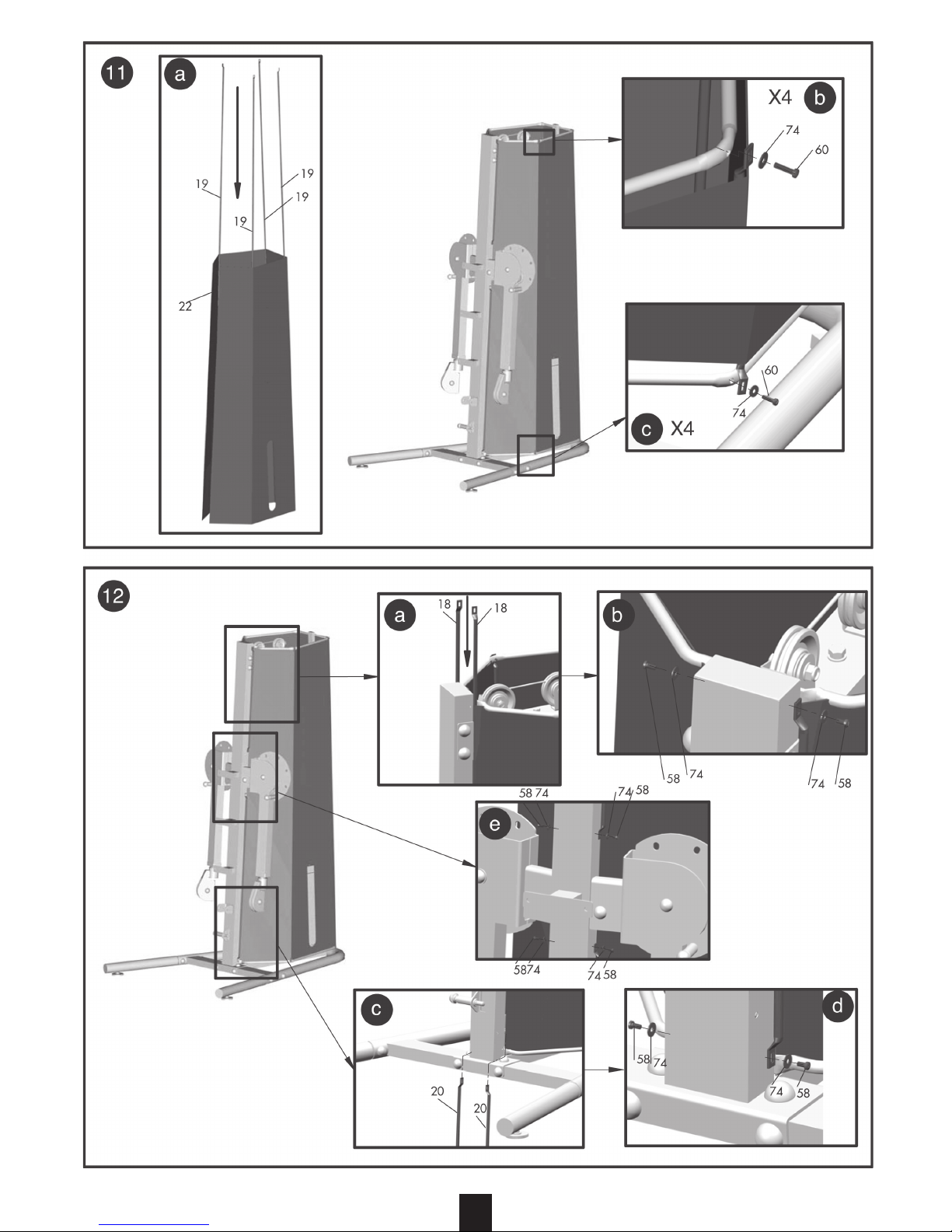 11

a

19
19
19
19
22

X4 b
74
60

60
74
c X4

12

a
18
18

b
58 74
74 58

58 74
74 58
e
58 74
74 58

c
20
20

d
58 74
74 58