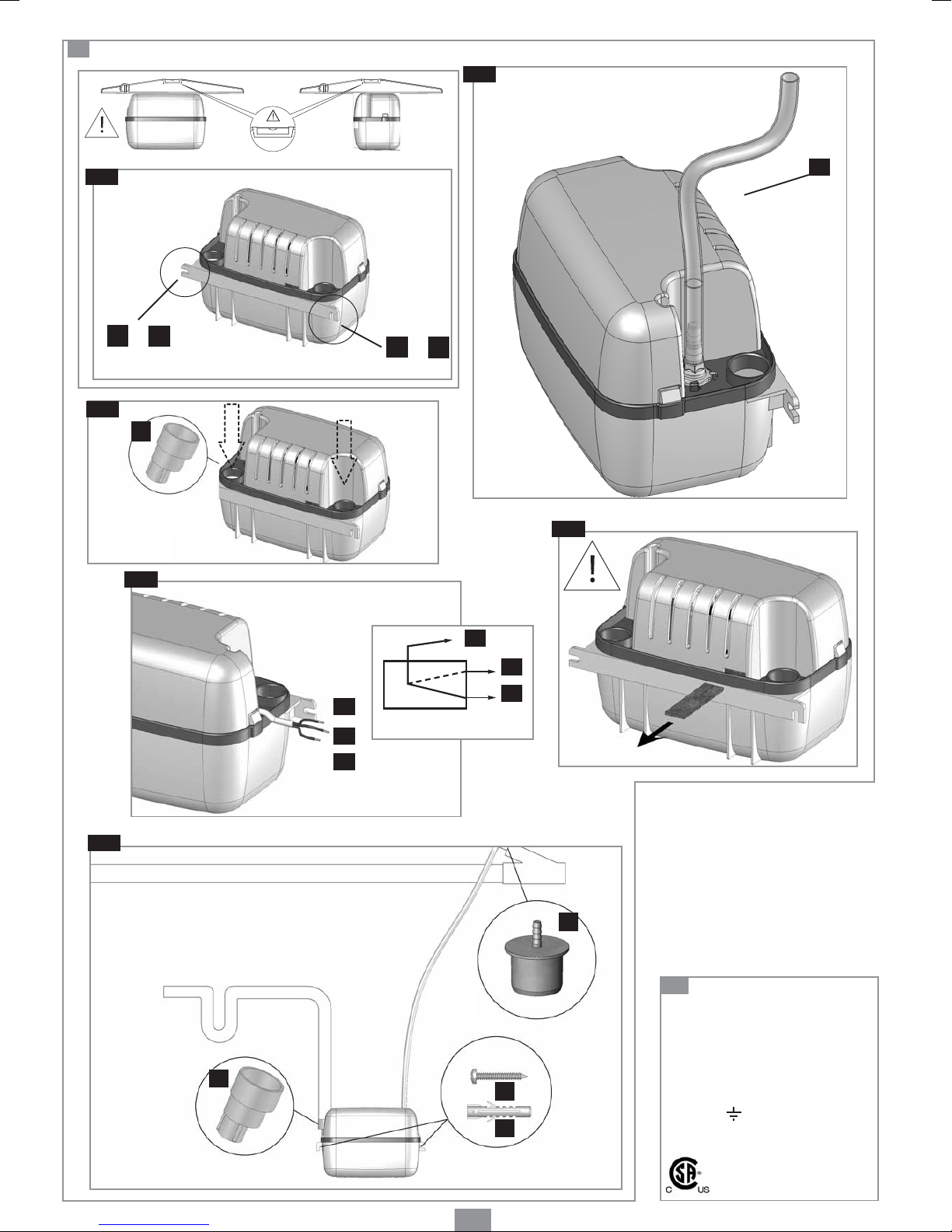 C
US