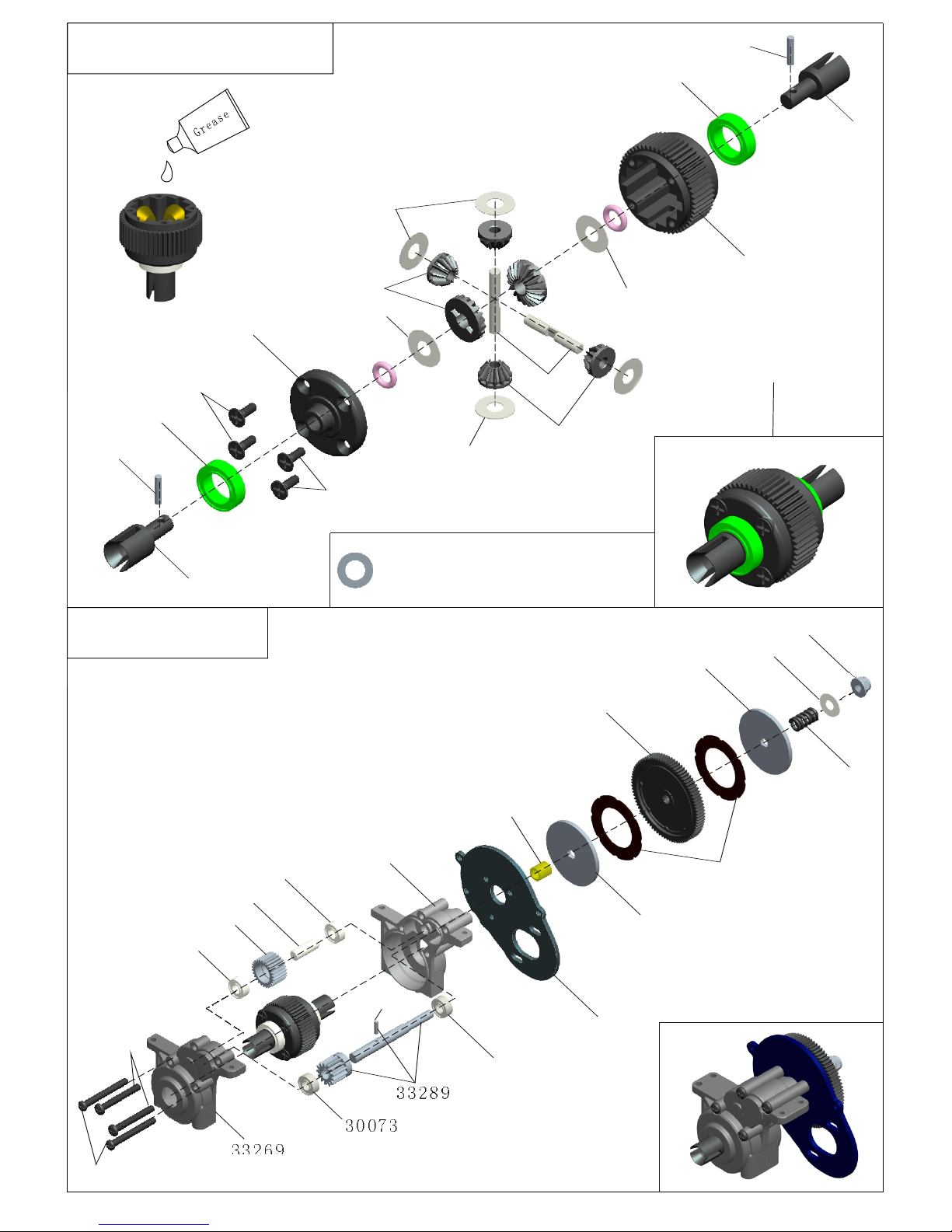 Grease

33289

30073

33269