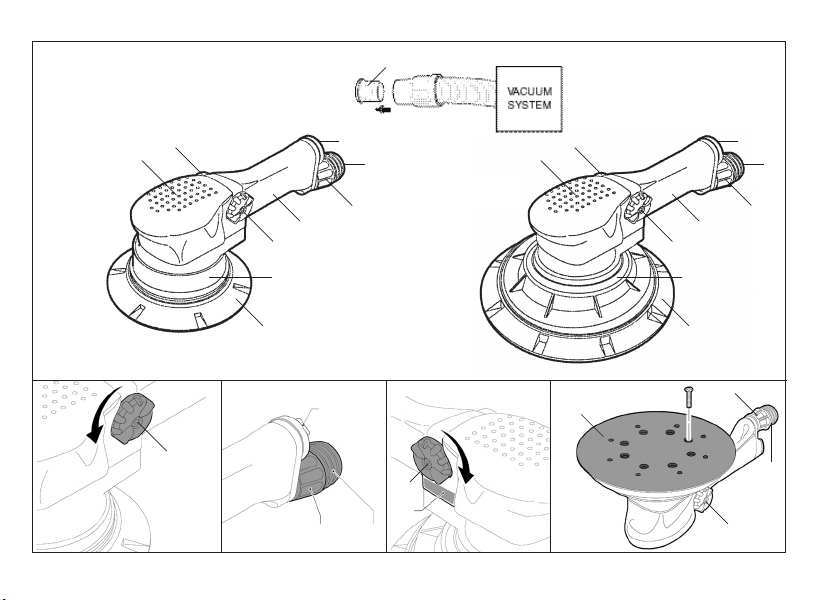 VACUUM
SYSTEM