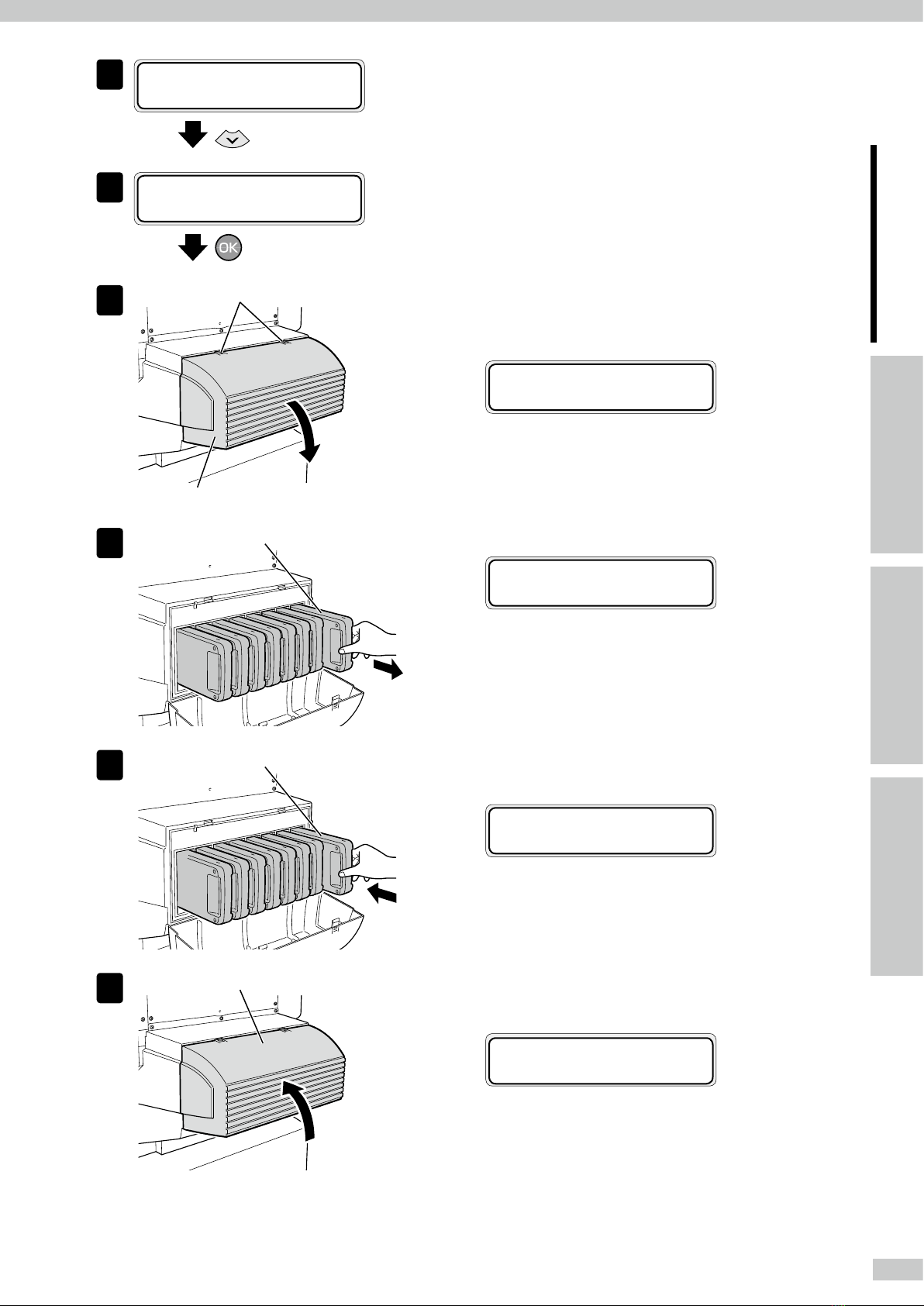 OK