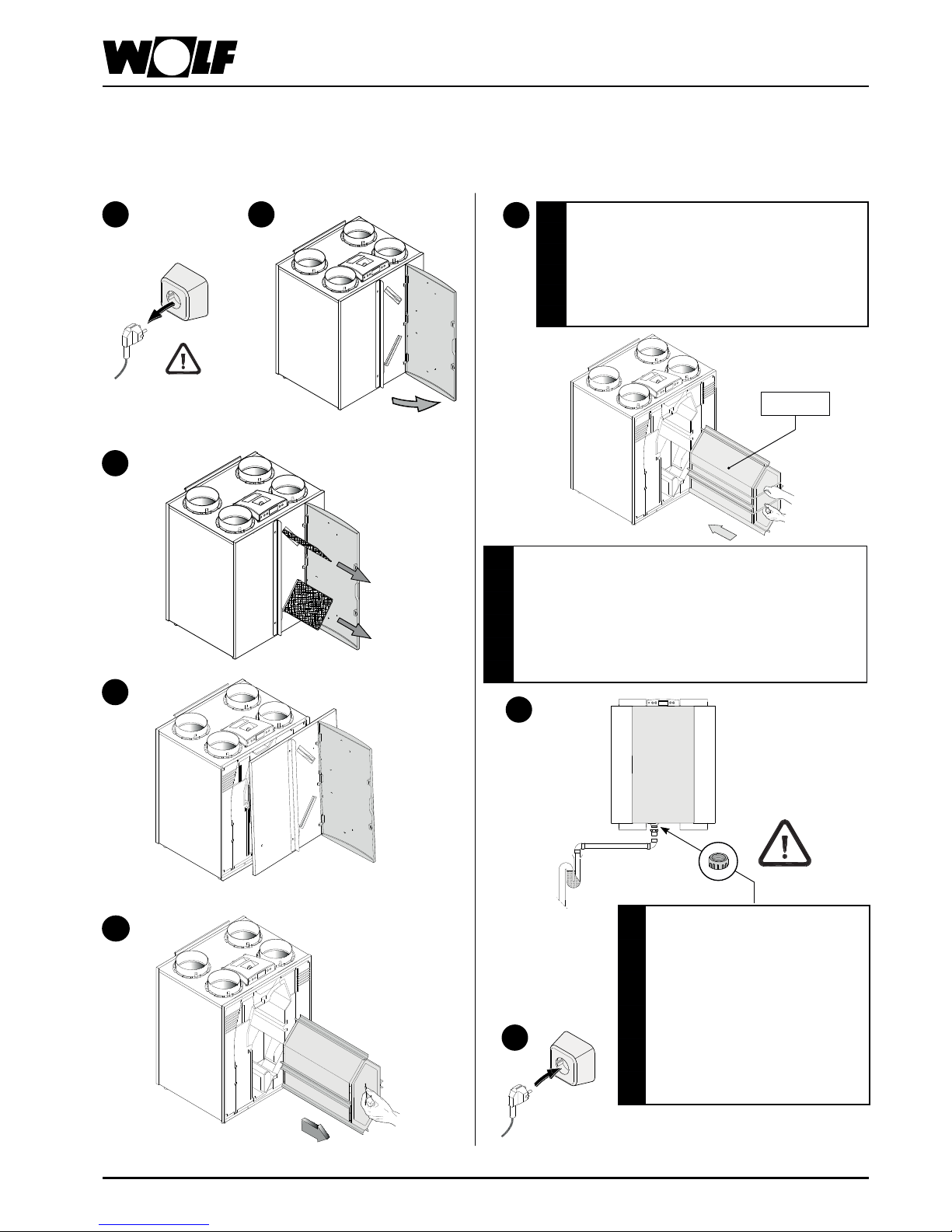 WOLF