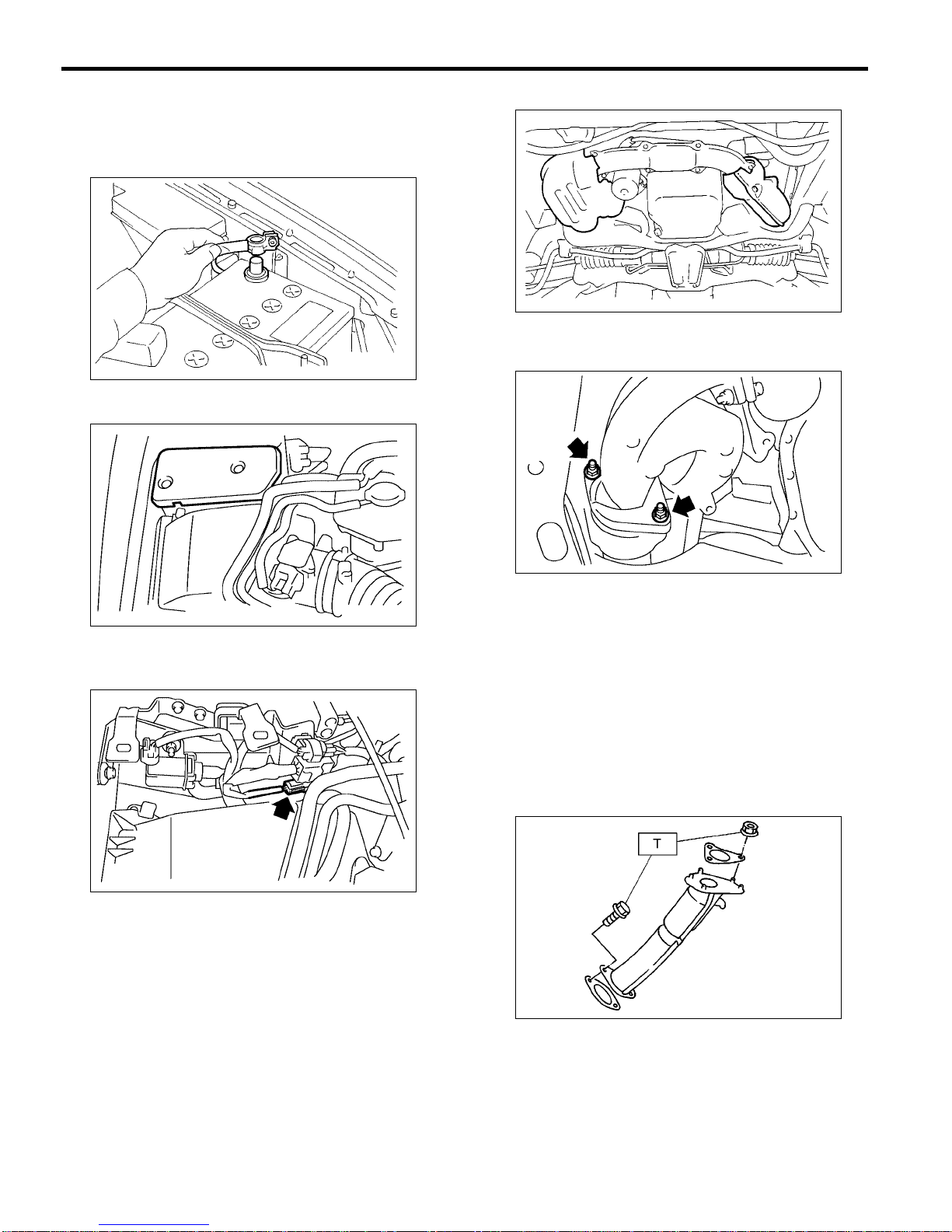 T